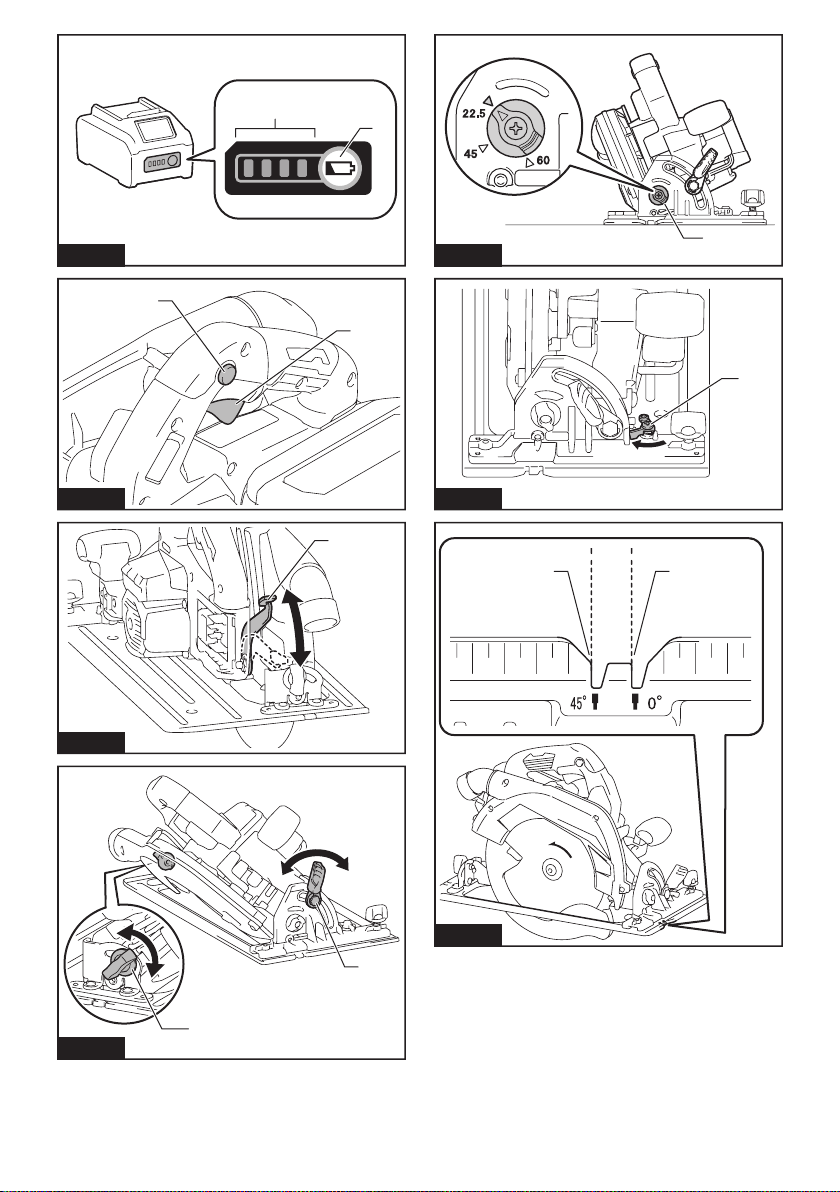 22.5

45

60

45°

0°