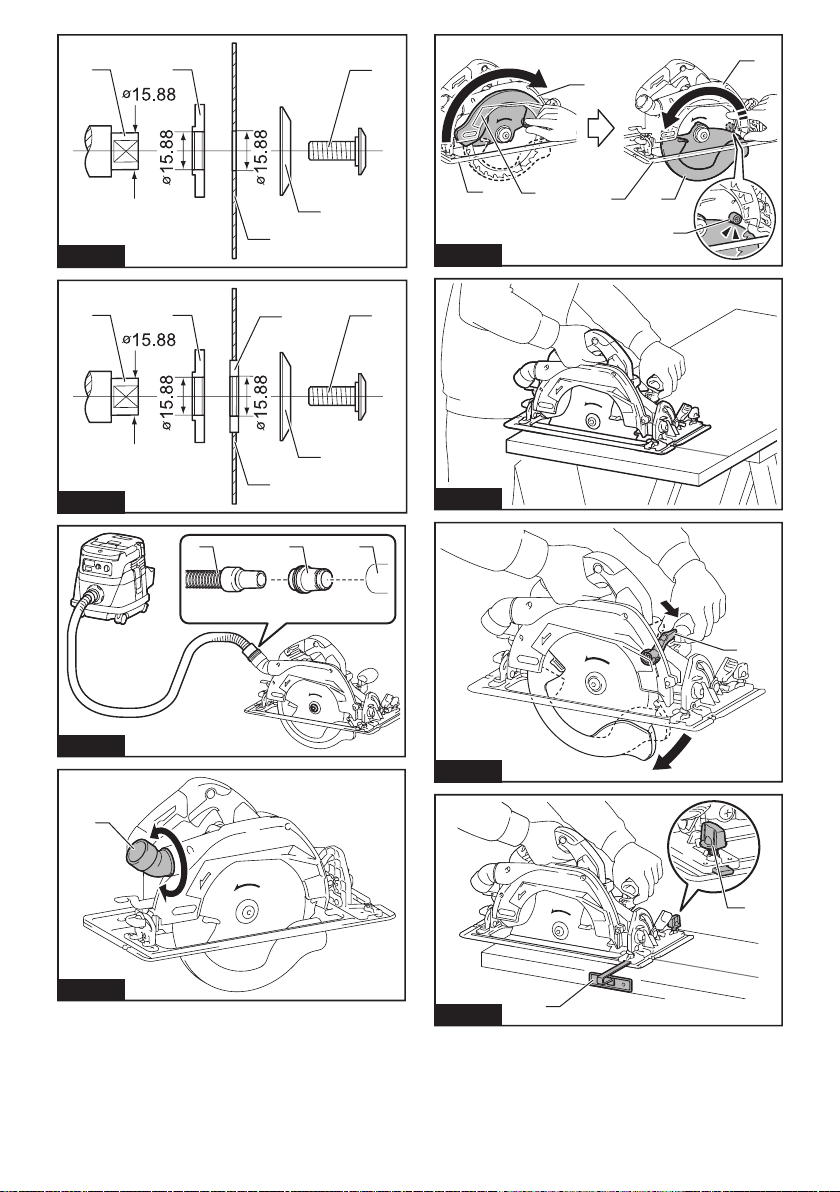 ø15.88
ø15.88
ø15.88

ø15.88
ø15.88
ø15.88