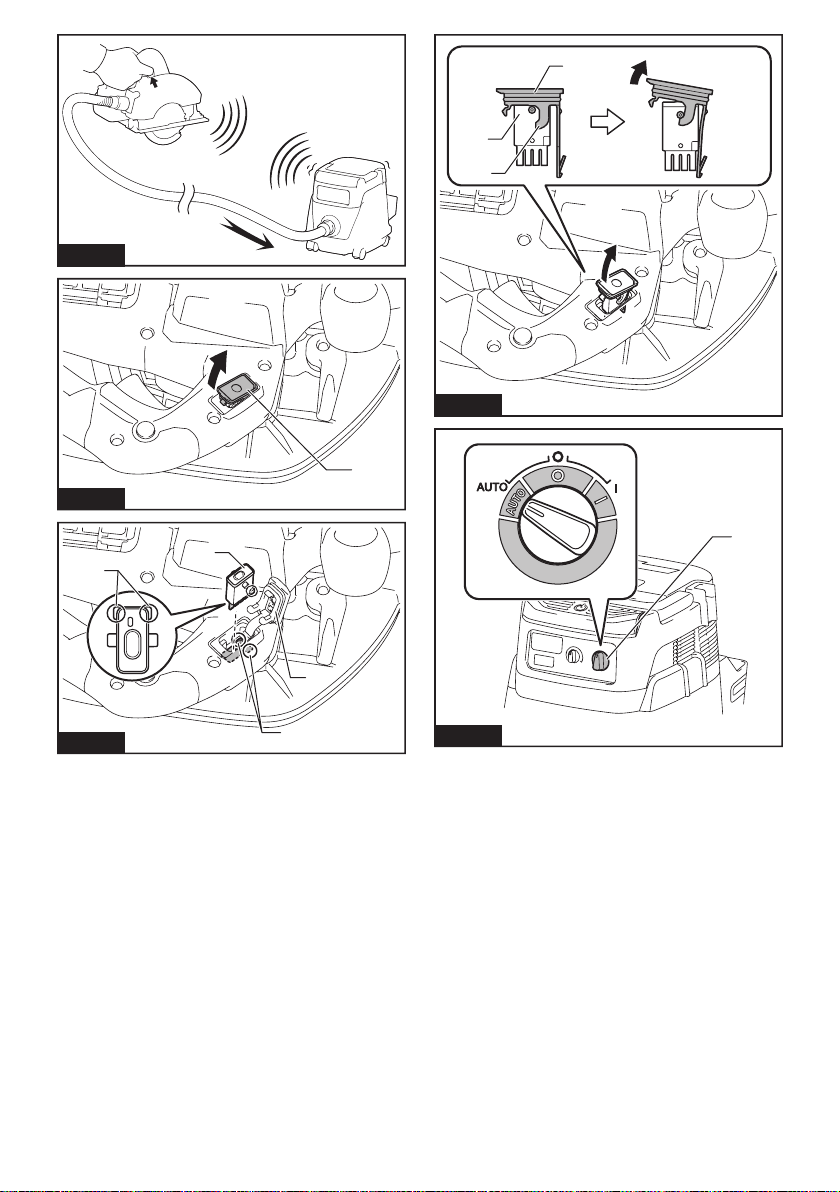 AUTO
O
I
AUTO
O
I