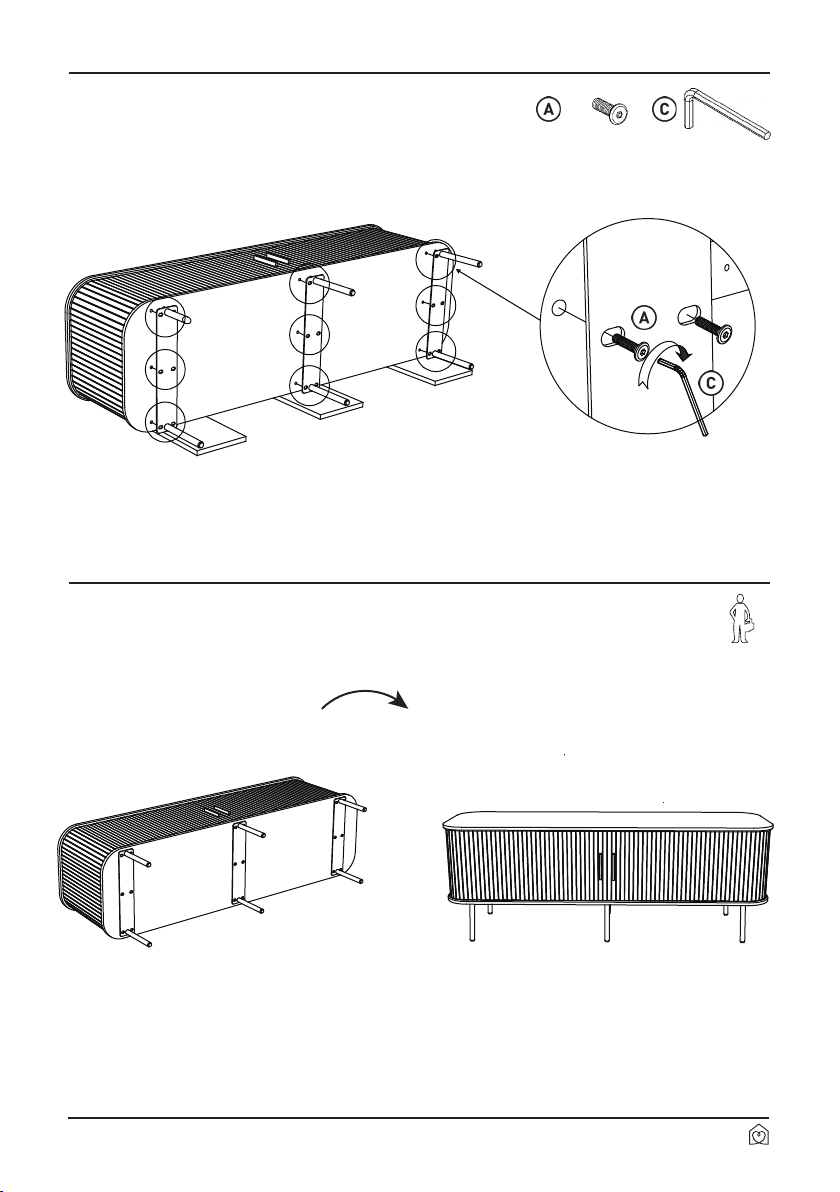 A C

A

C