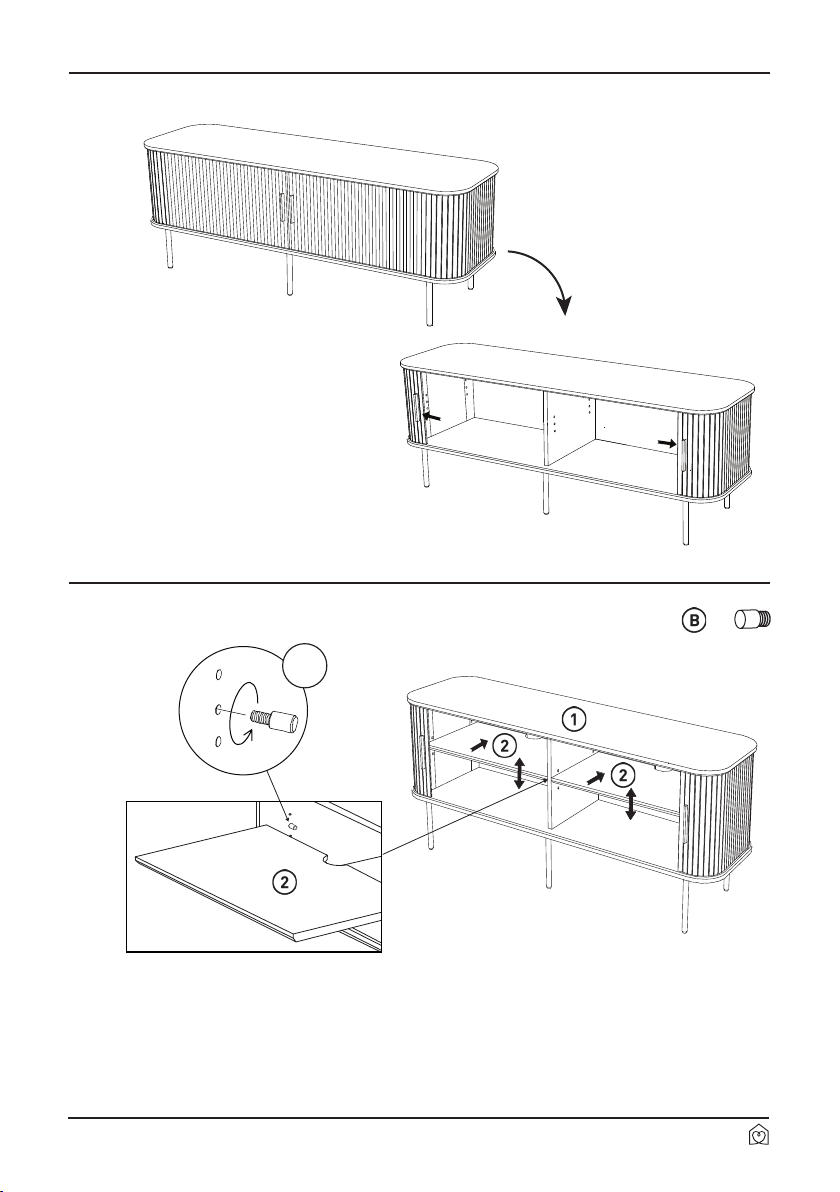 B

1

2

2

2