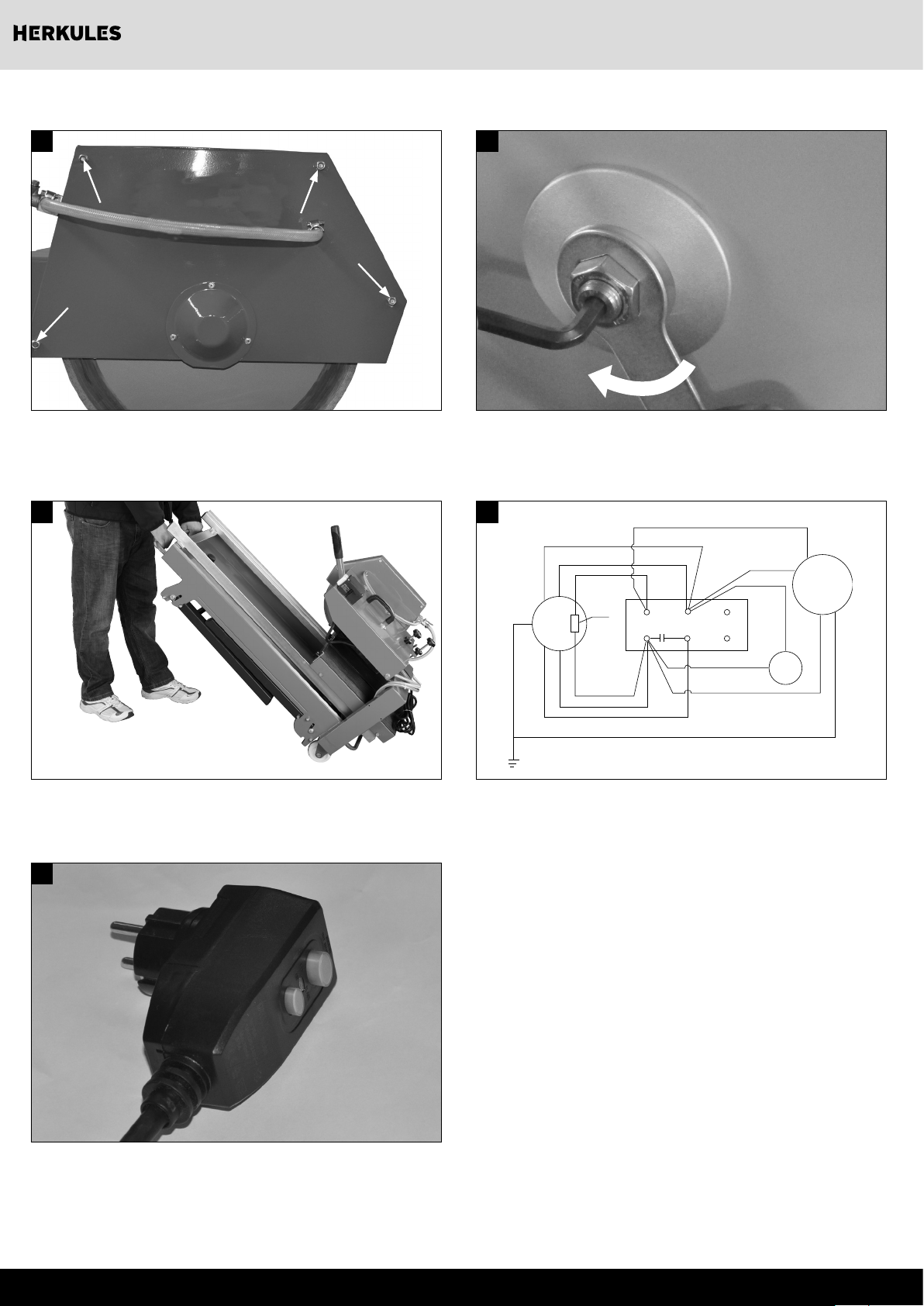 HERKULES