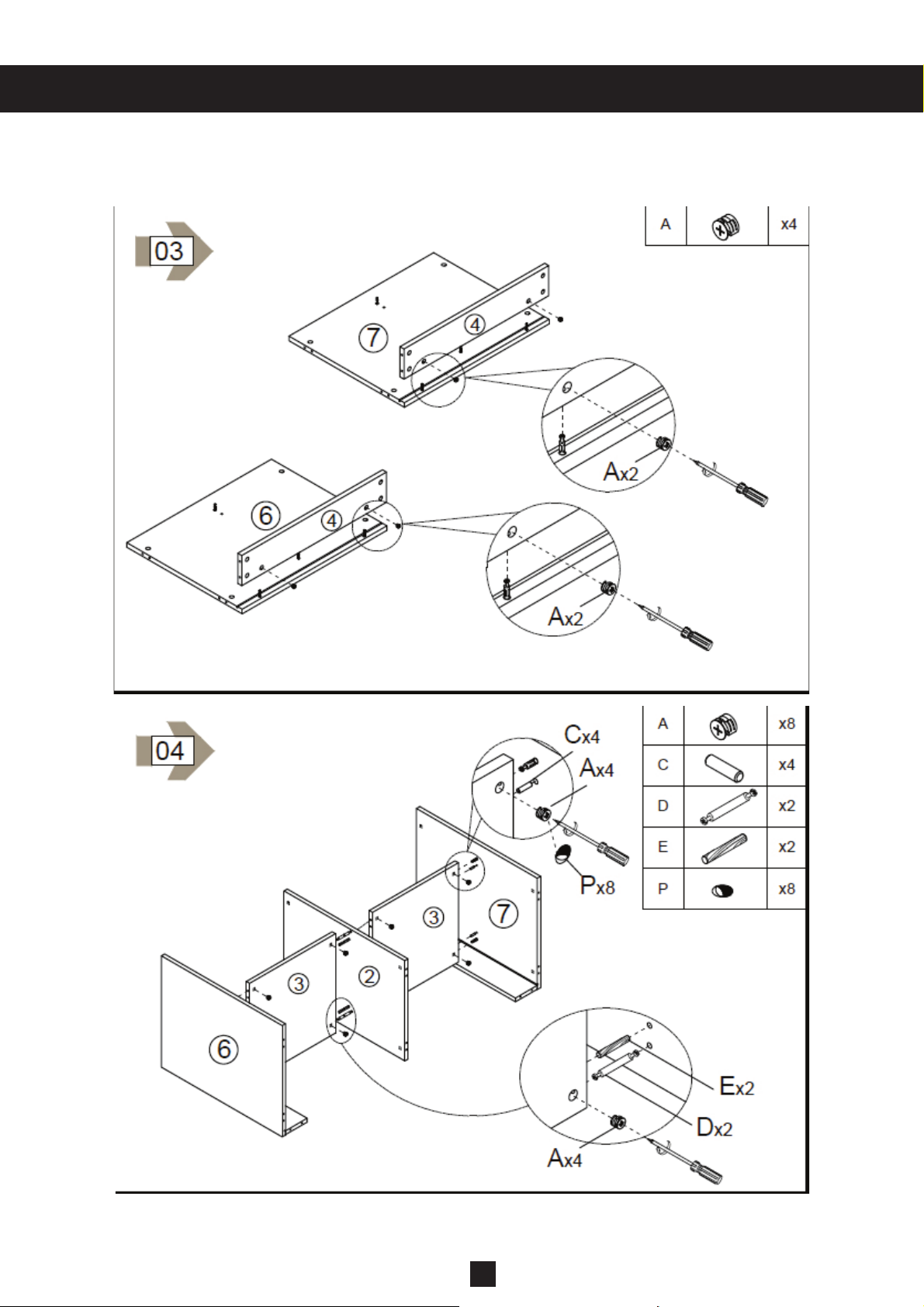 03

| A | | x4 |
|---|---|---|

7
4
Ax2
6
4
Ax2

04

| A | | x8 |
|---|---|---|
| C | | x4 |
| D | | x2 |
| E | | x2 |
| P | | x8 |

Cx4
Ax4
Px8
3
7
3
2
6
Ex2
Dx2
Ax4