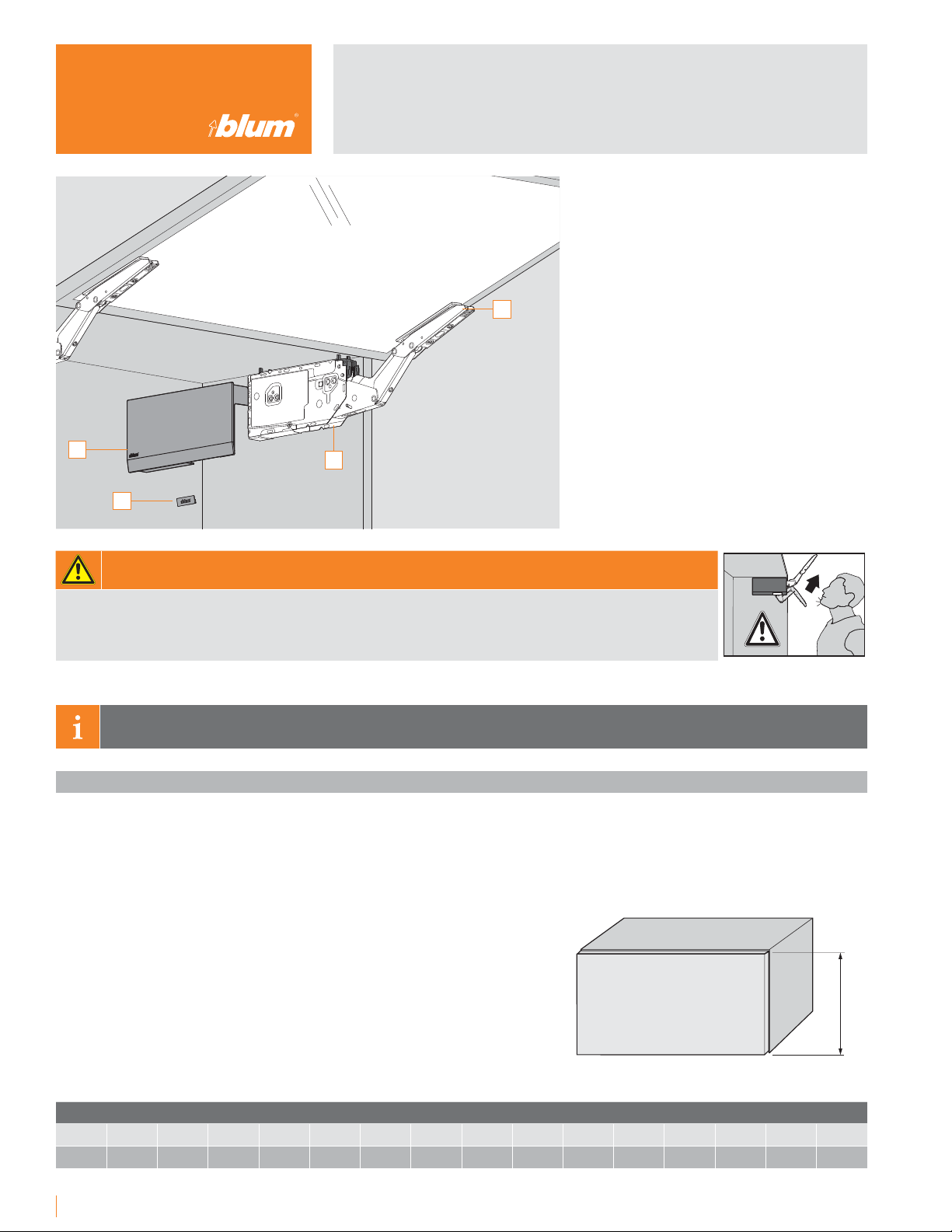 blum