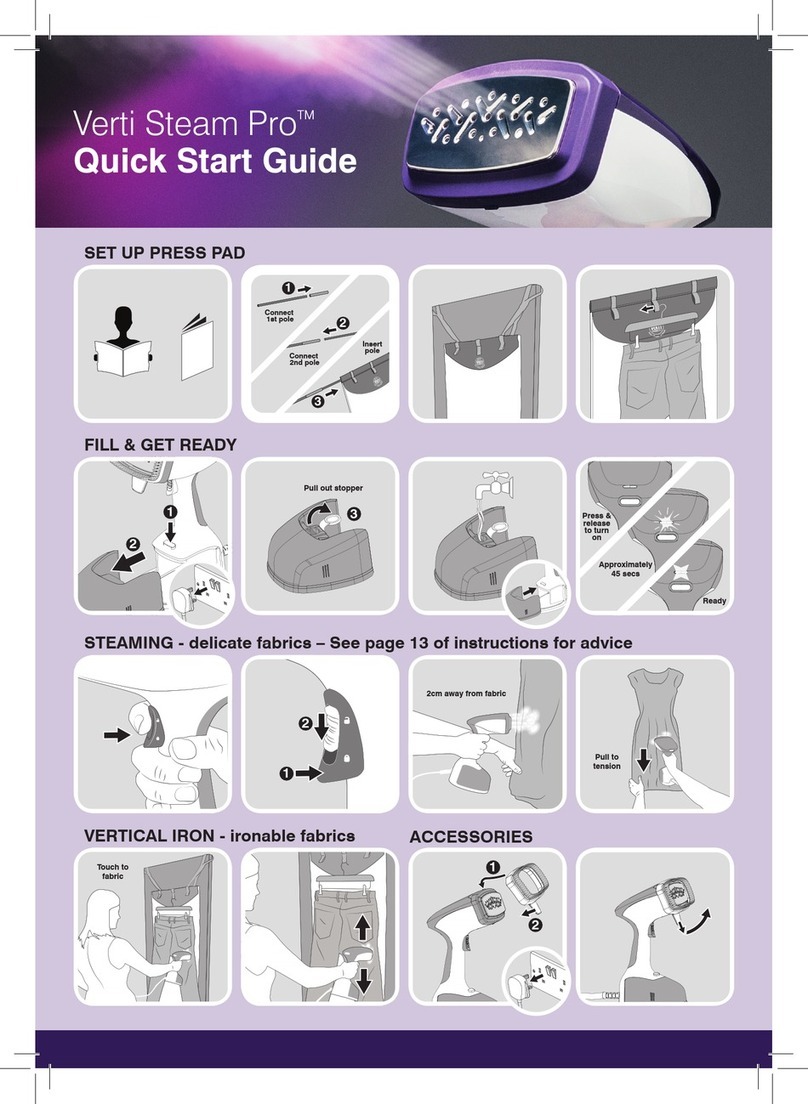 Verti Steam Pro™
Quick Start Guide

SET UP PRESS PAD

1 Connect 1st pole

2 Connect 2nd pole

Insert pole 3

FILL & GET READY

1

2

Pull out stopper

3

Press & release to turn on

Approximately 45 secs

Ready

STEAMING - delicate fabrics – See page 13 of instructions for advice

2

1

2cm away from fabric

Pull to tension

VERTICAL IRON - ironable fabrics

Touch to fabric

ACCESSORIES

1

2