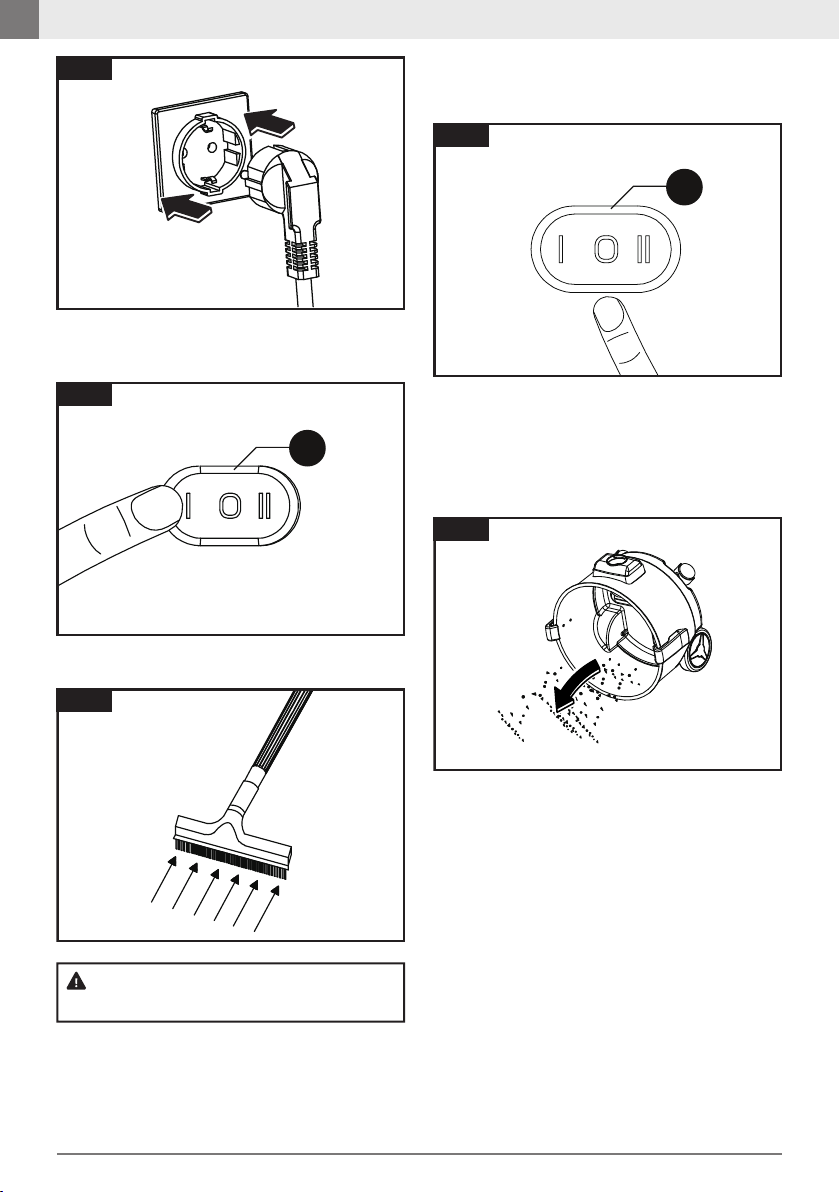 I O II

I O II