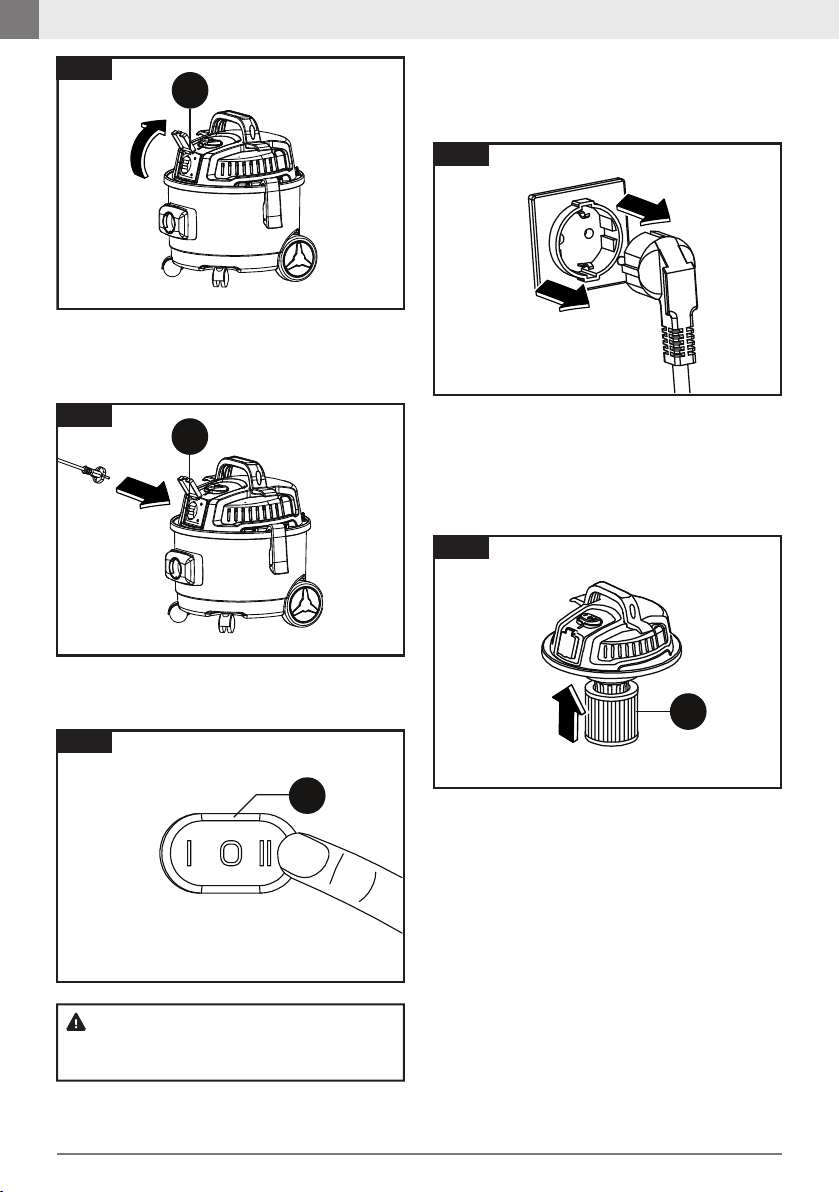 I
O
II