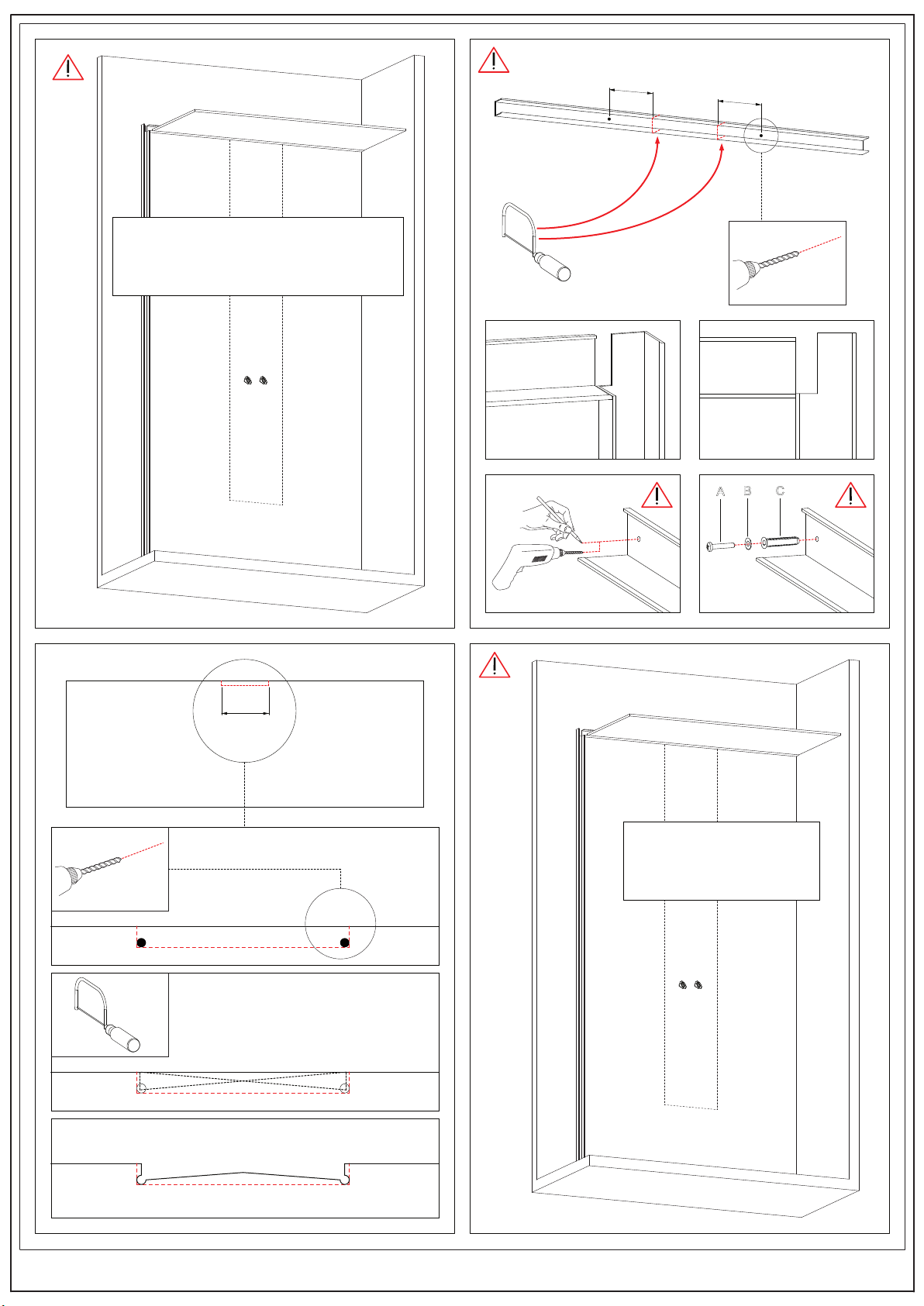 A B C