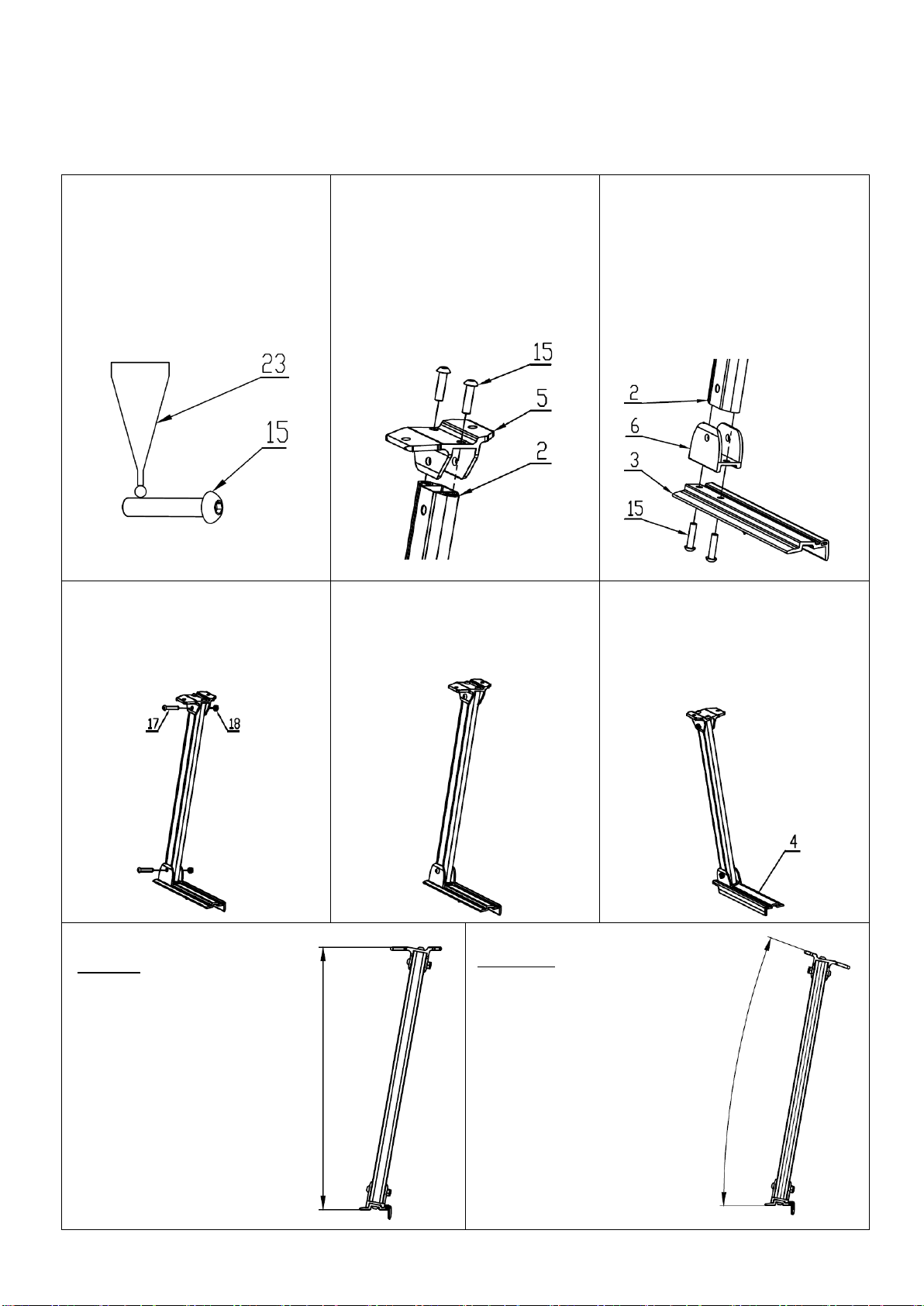 23
15

15
5
2

2
6
3
15

17
18

4