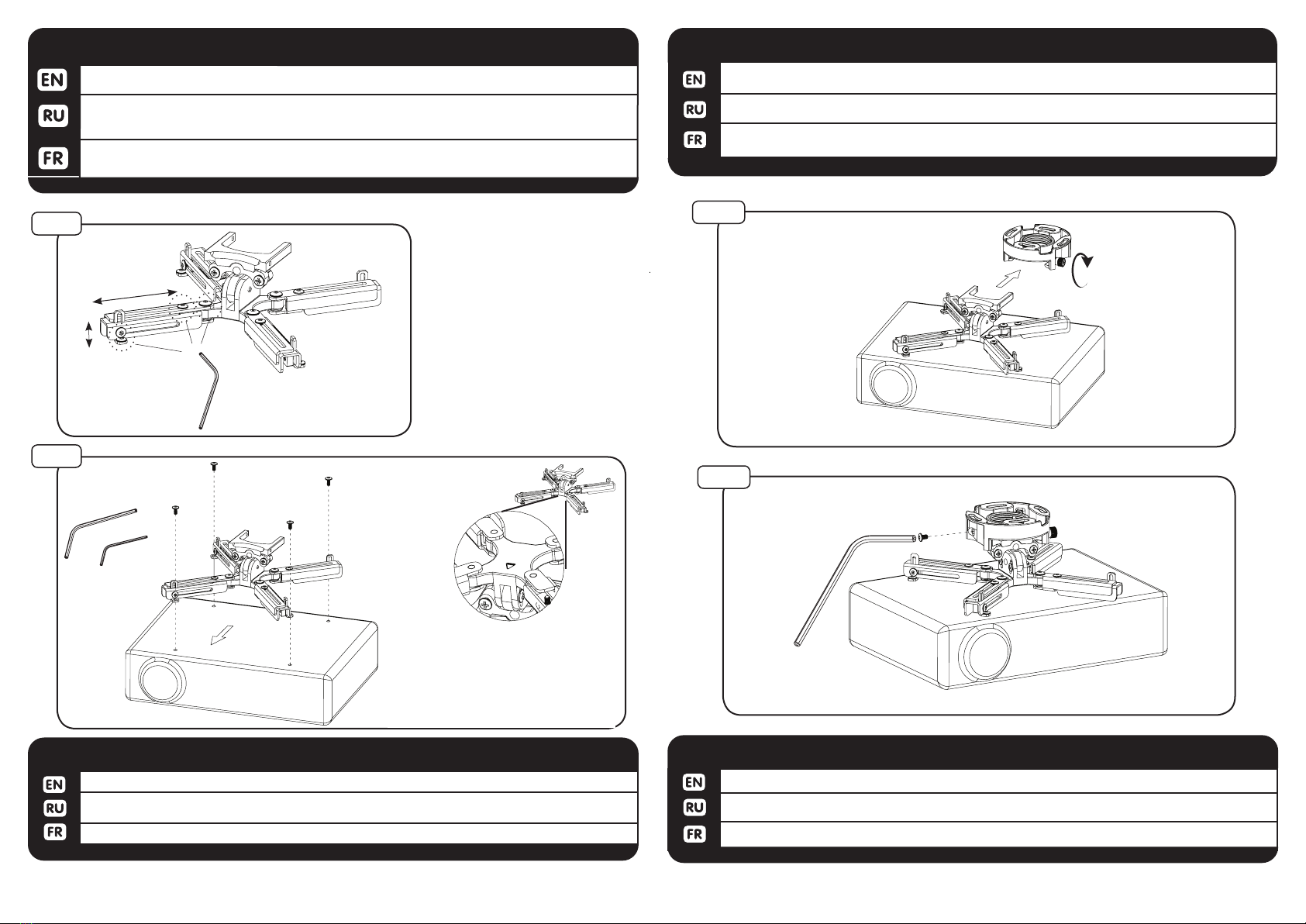 EN
RU
FR

EN
RU
FR

EN
RU
FR

EN
RU
FR