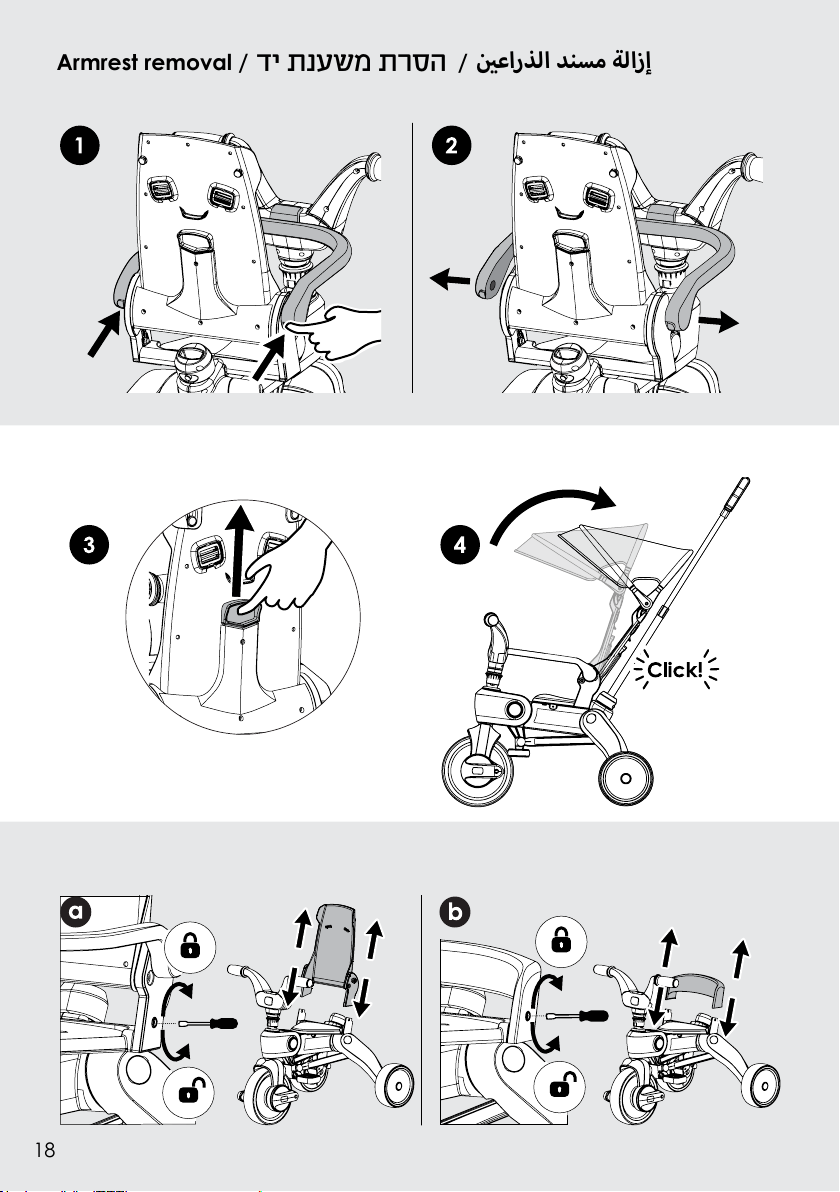 Armrest removal / הסרת משענת יד / إزالة مسند الذراعين

1

2

3

4

Click!

a

b

18