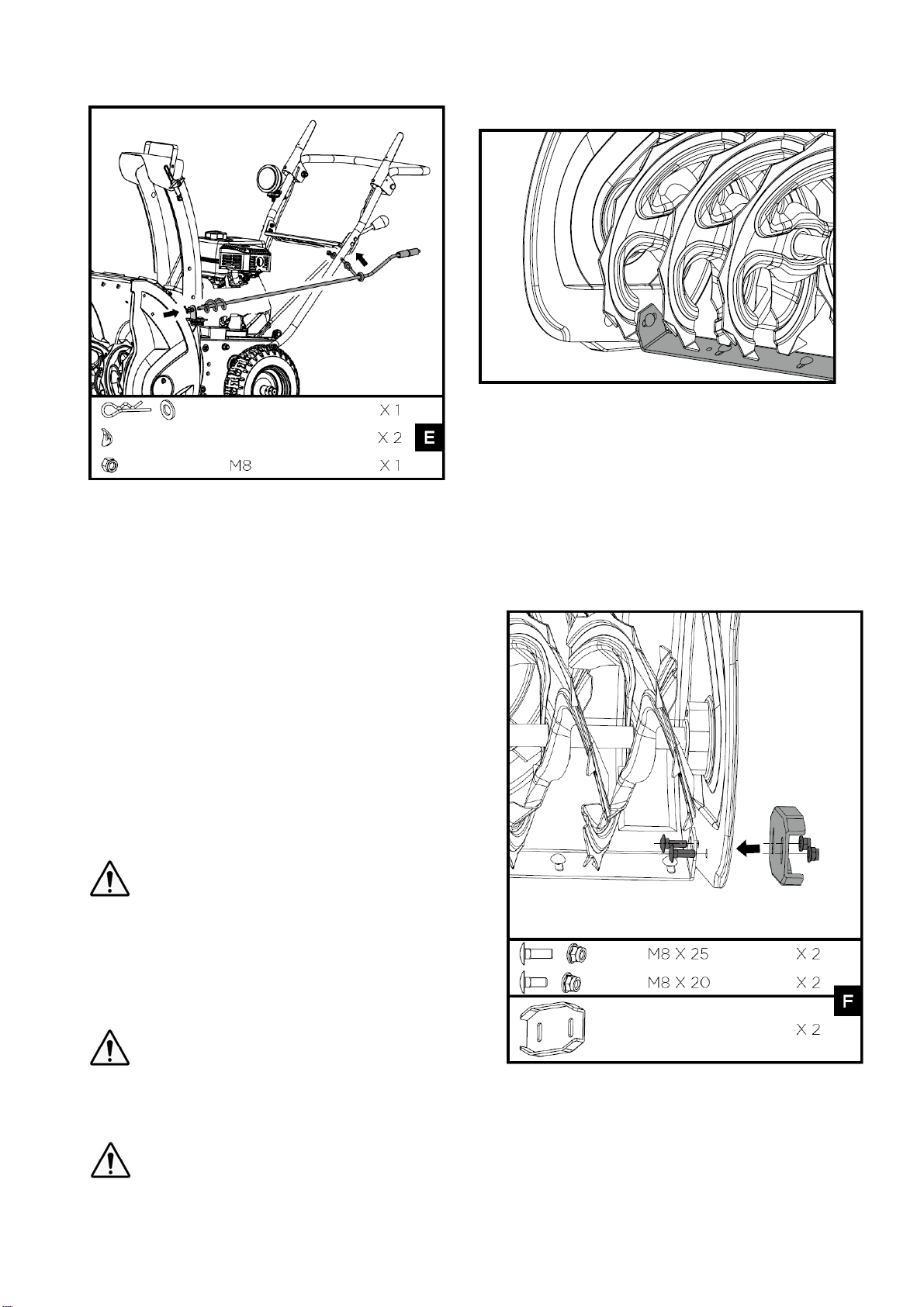 X 1
X 2
E
M8
X 1

M8 X 25
X 2
M8 X 20
X 2
F
X 2