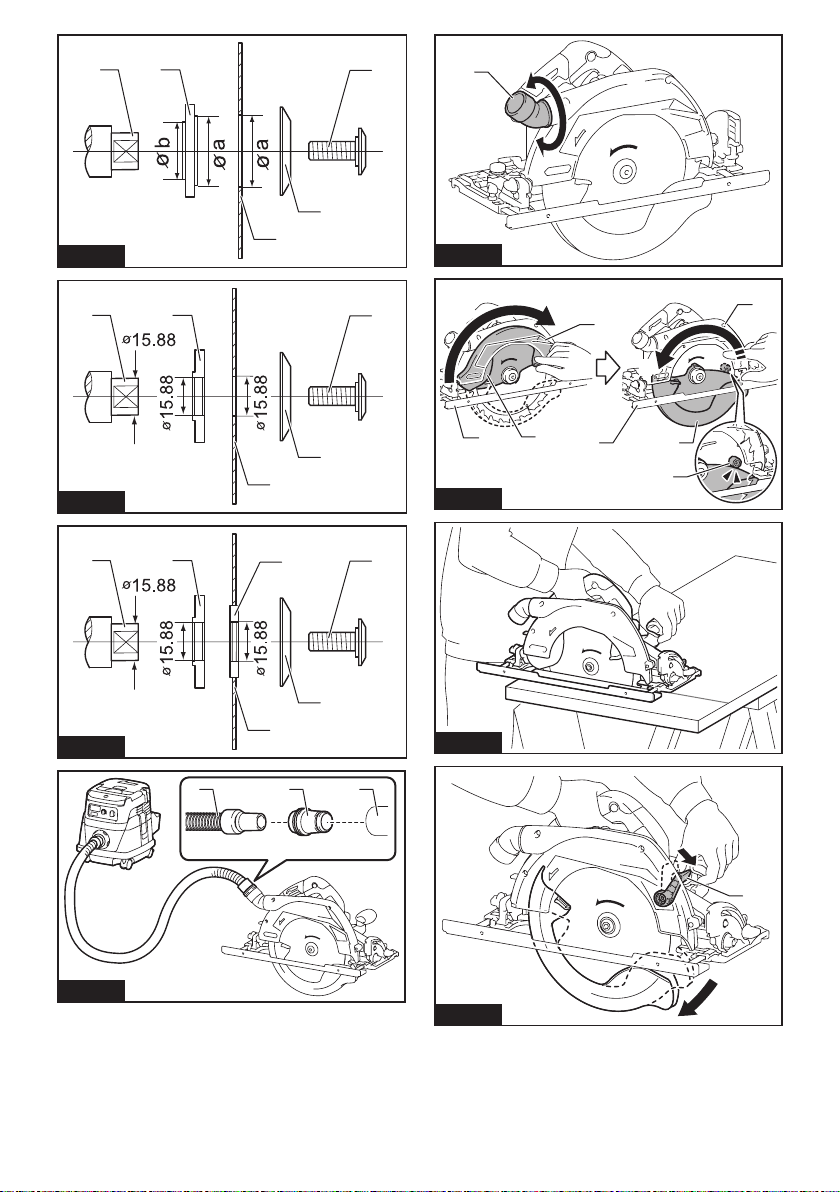 ø b
ø a
ø a

ø15.88
ø 15.88
ø 15.88

ø15.88
ø 15.88
ø 15.88