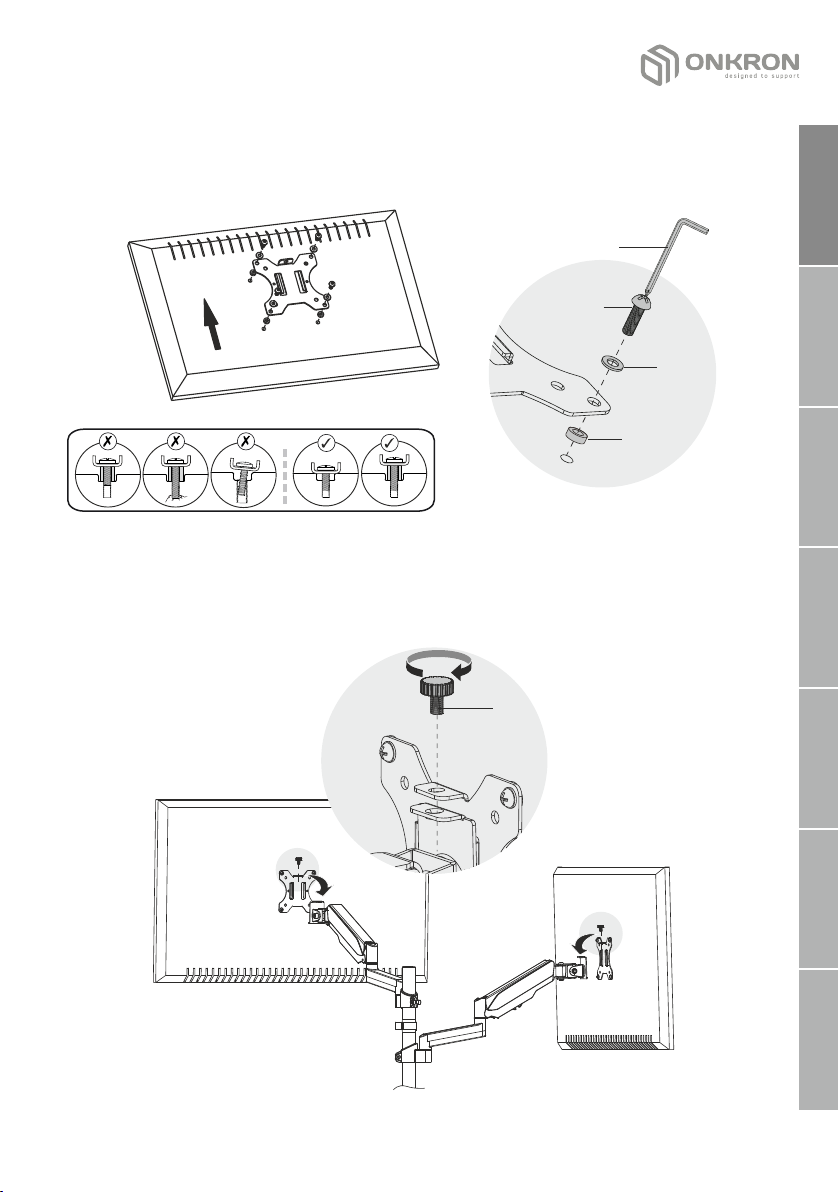 ONKRON
designed to support