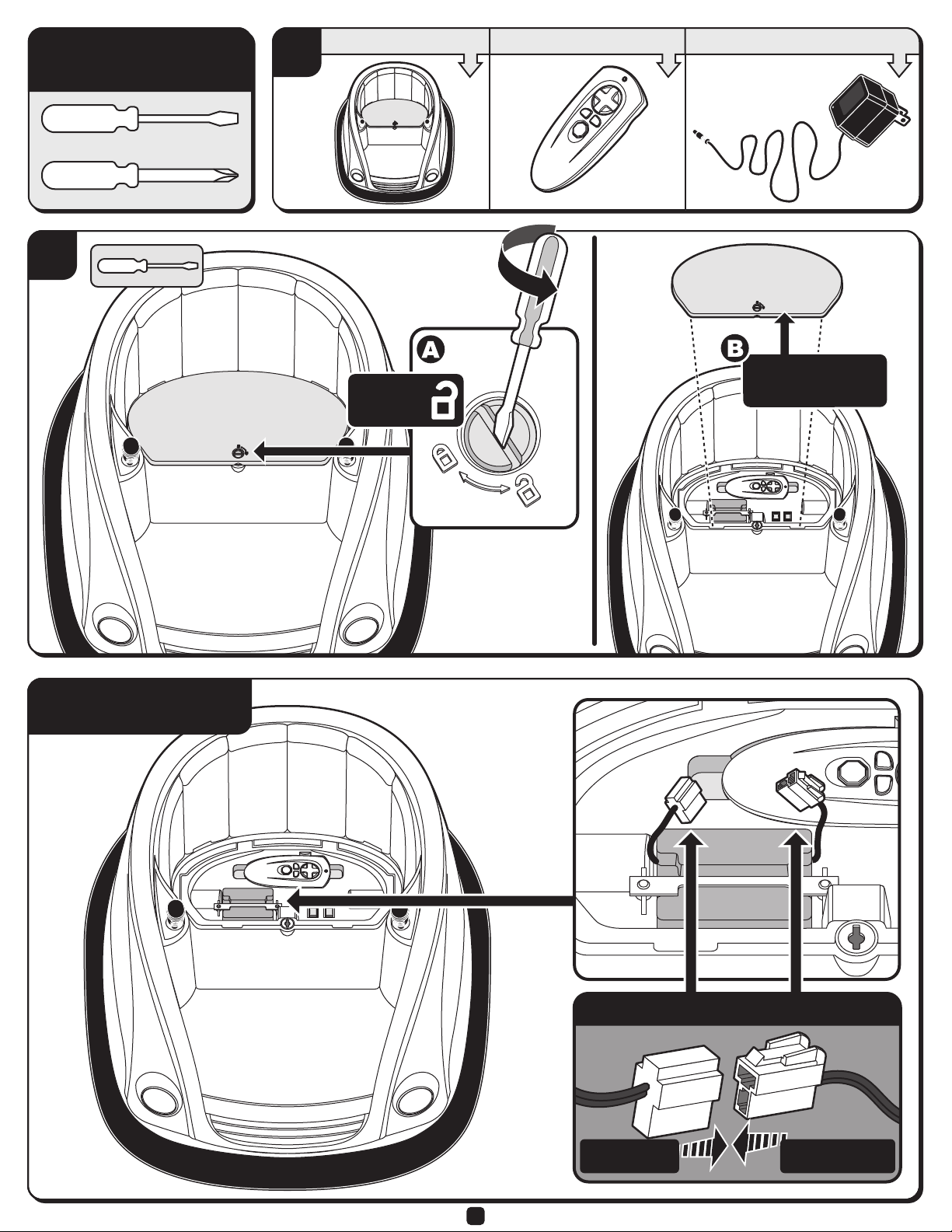 A

B