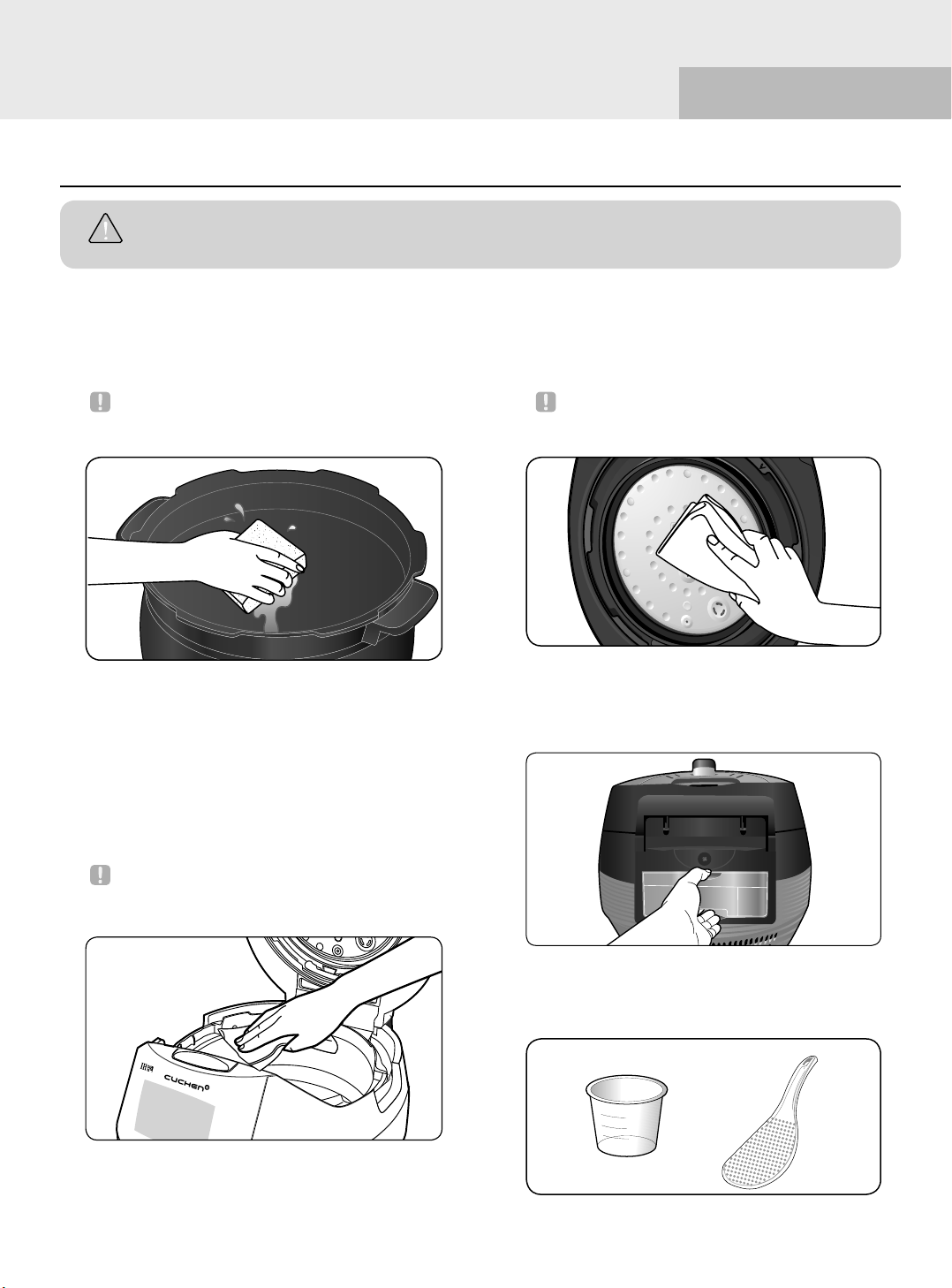 CUCHEN