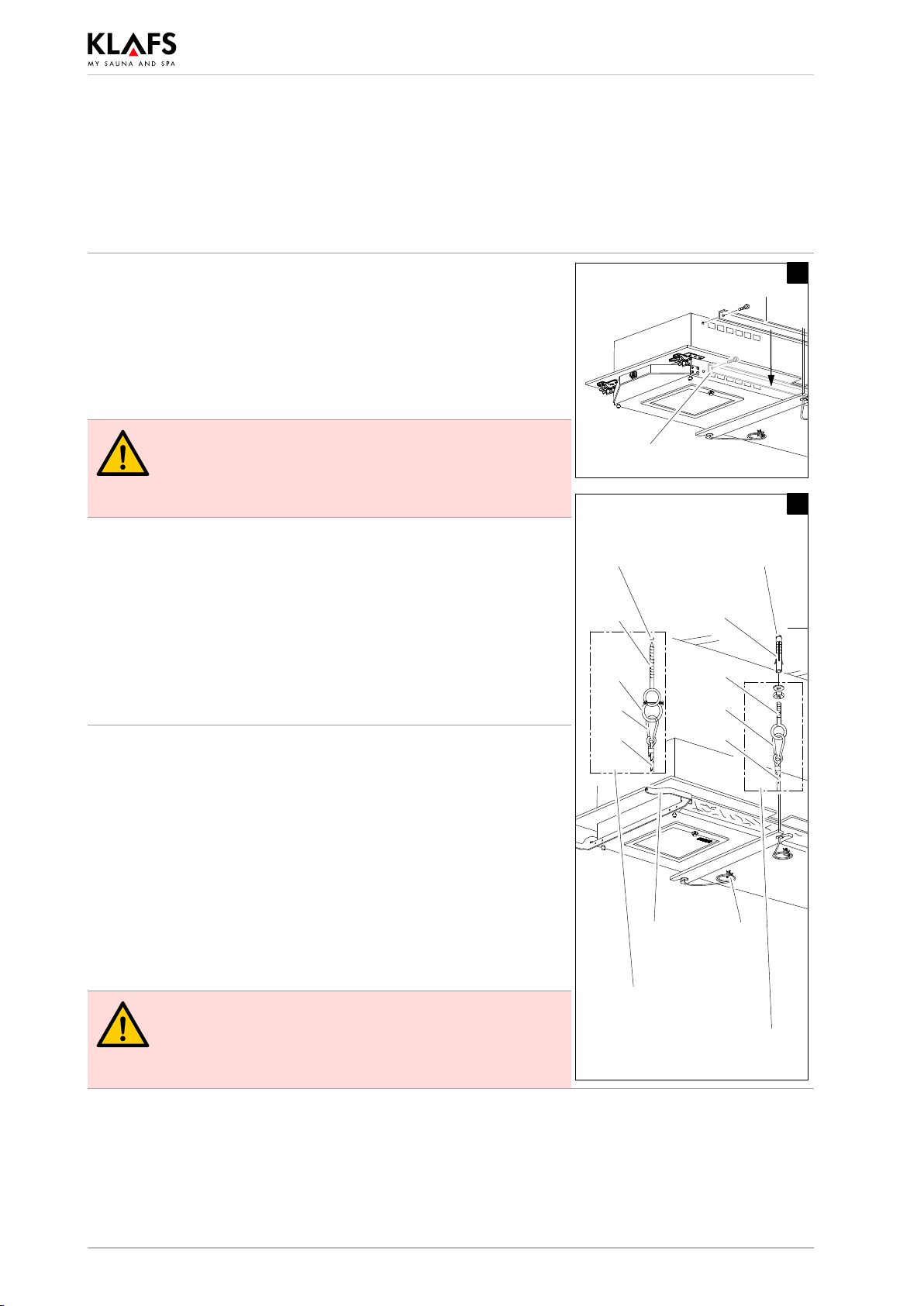 KLAFS
MY SAUNA AND SPA