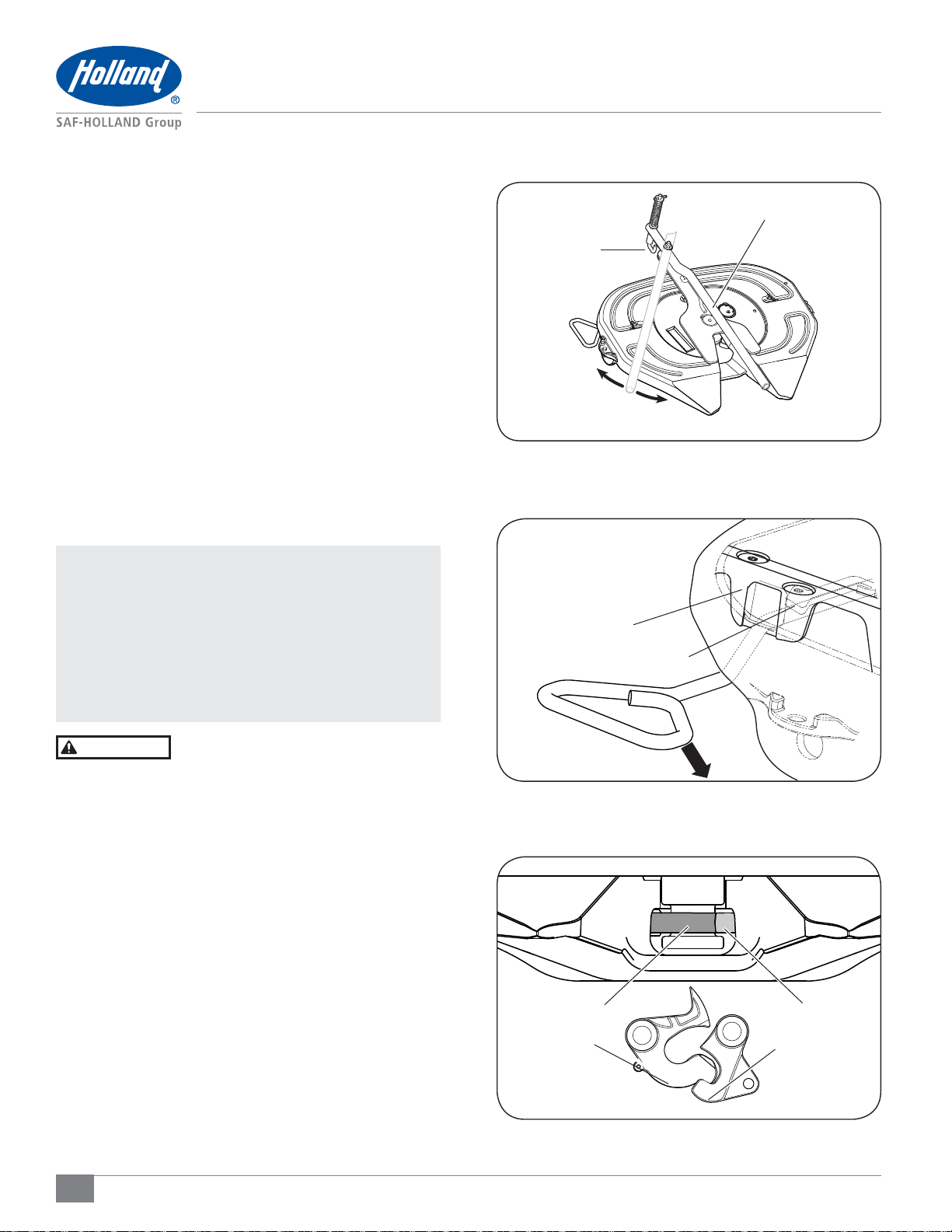 Holland®
SAF-HOLLAND Group