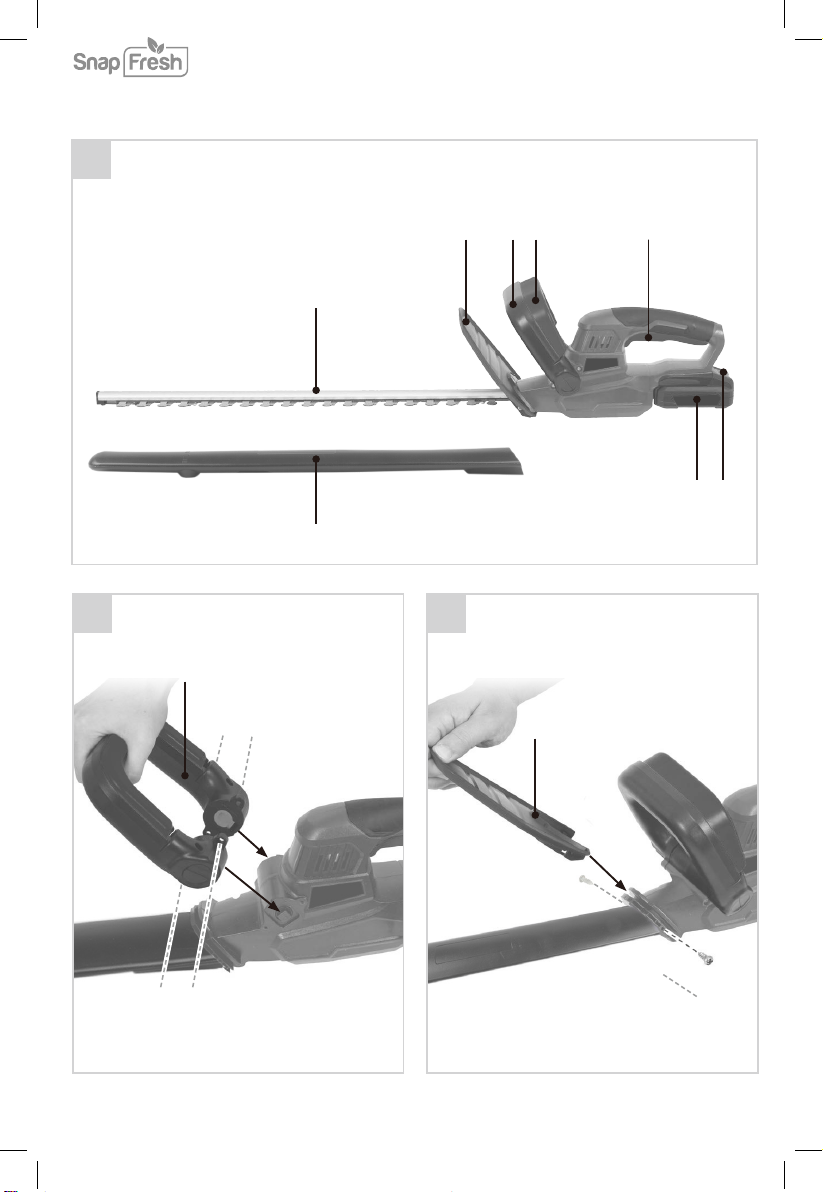 Snap Fresh