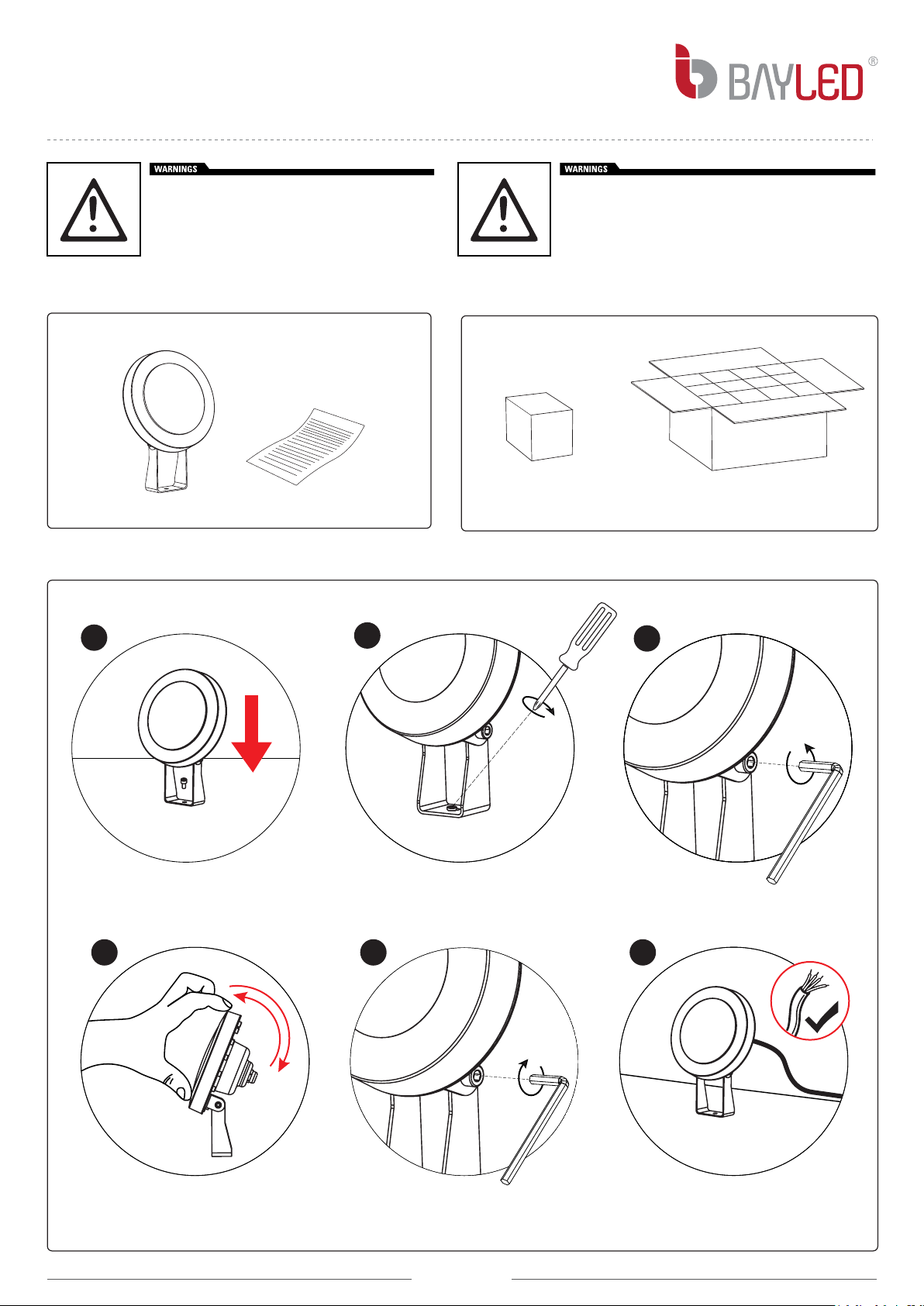 BAYLED®

WARNINGS

WARNINGS