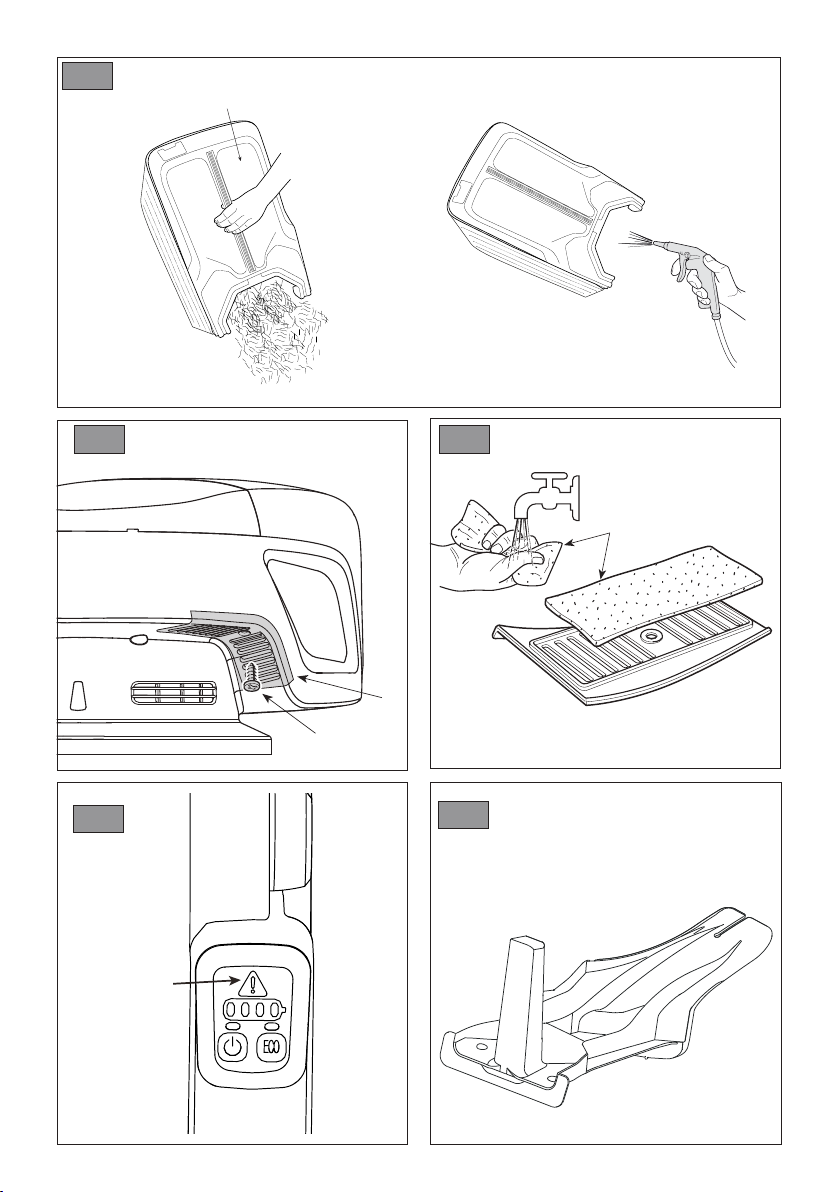 ECO