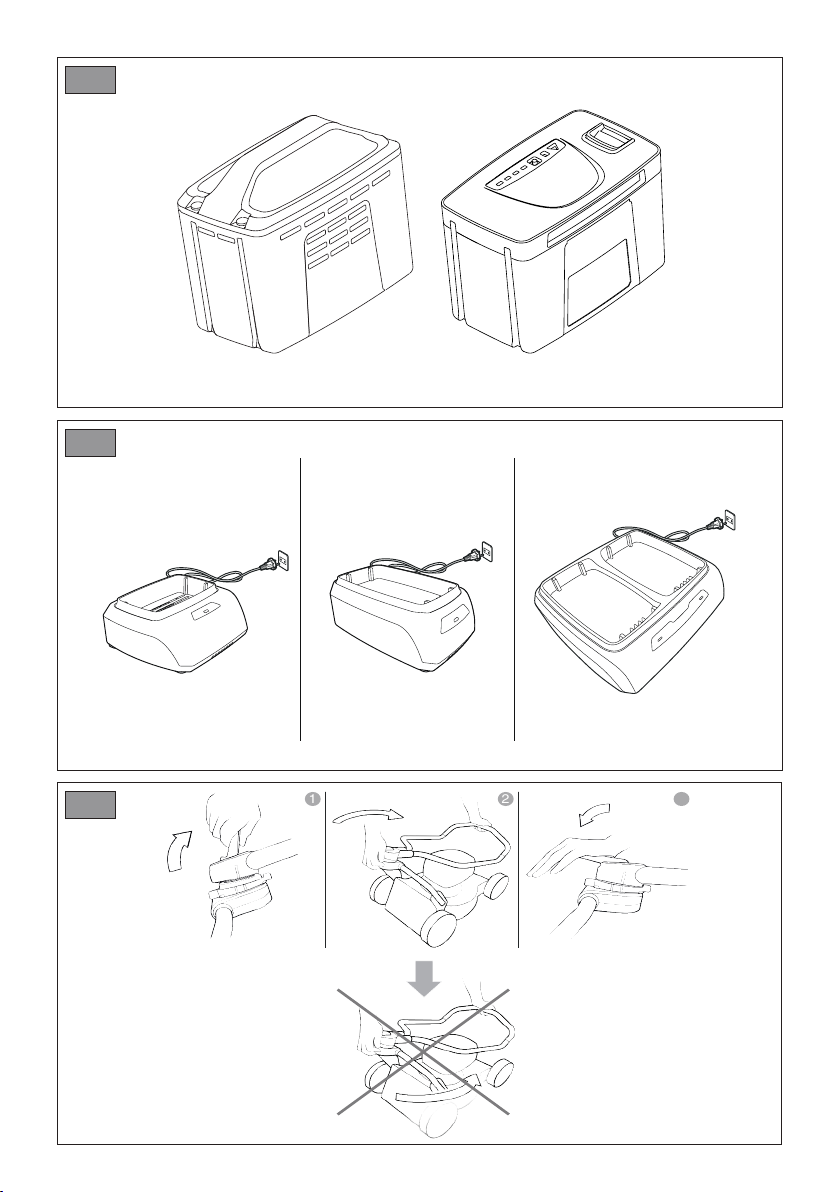 1

2