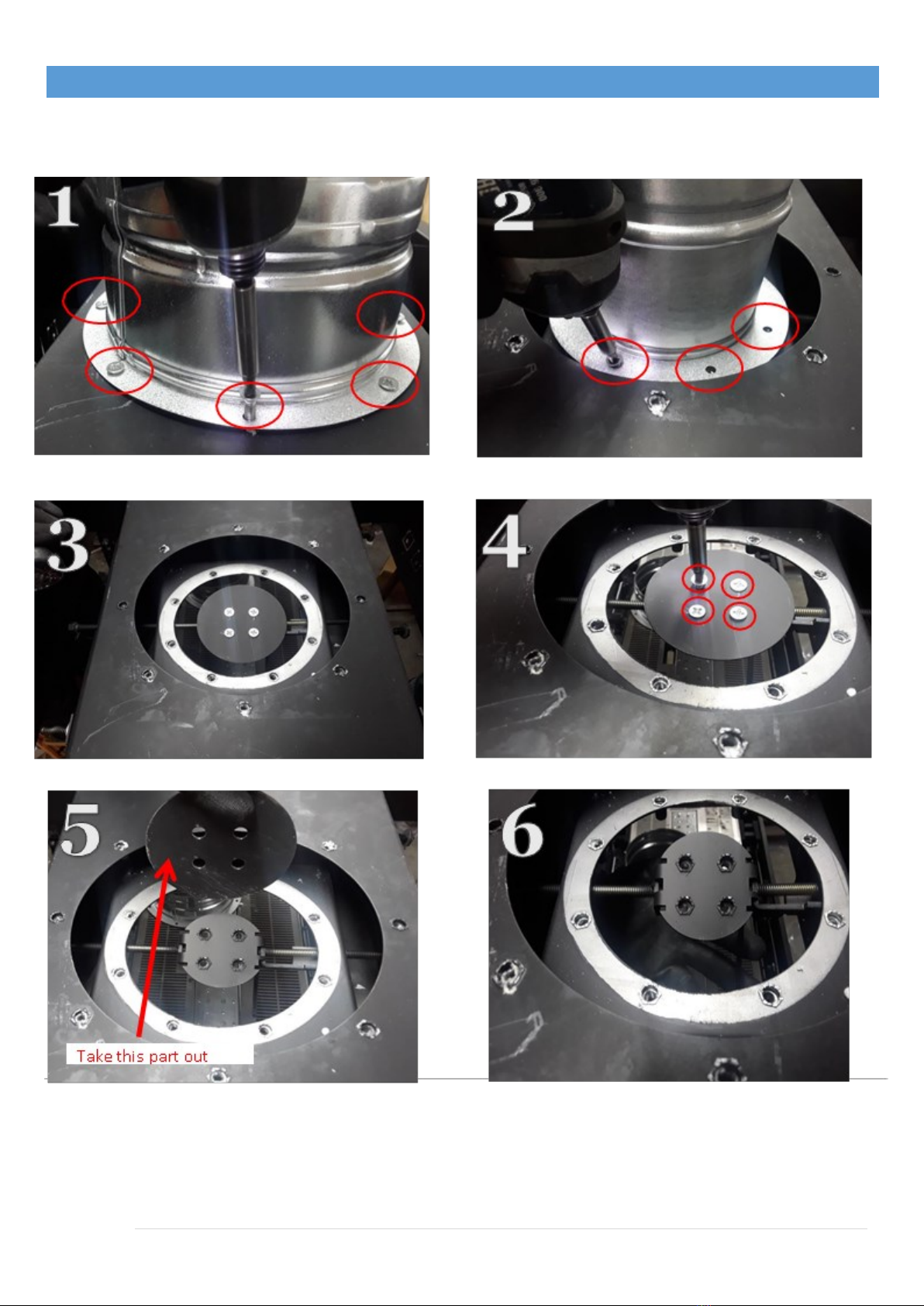 1

2

3

4

5

Take this part out

6