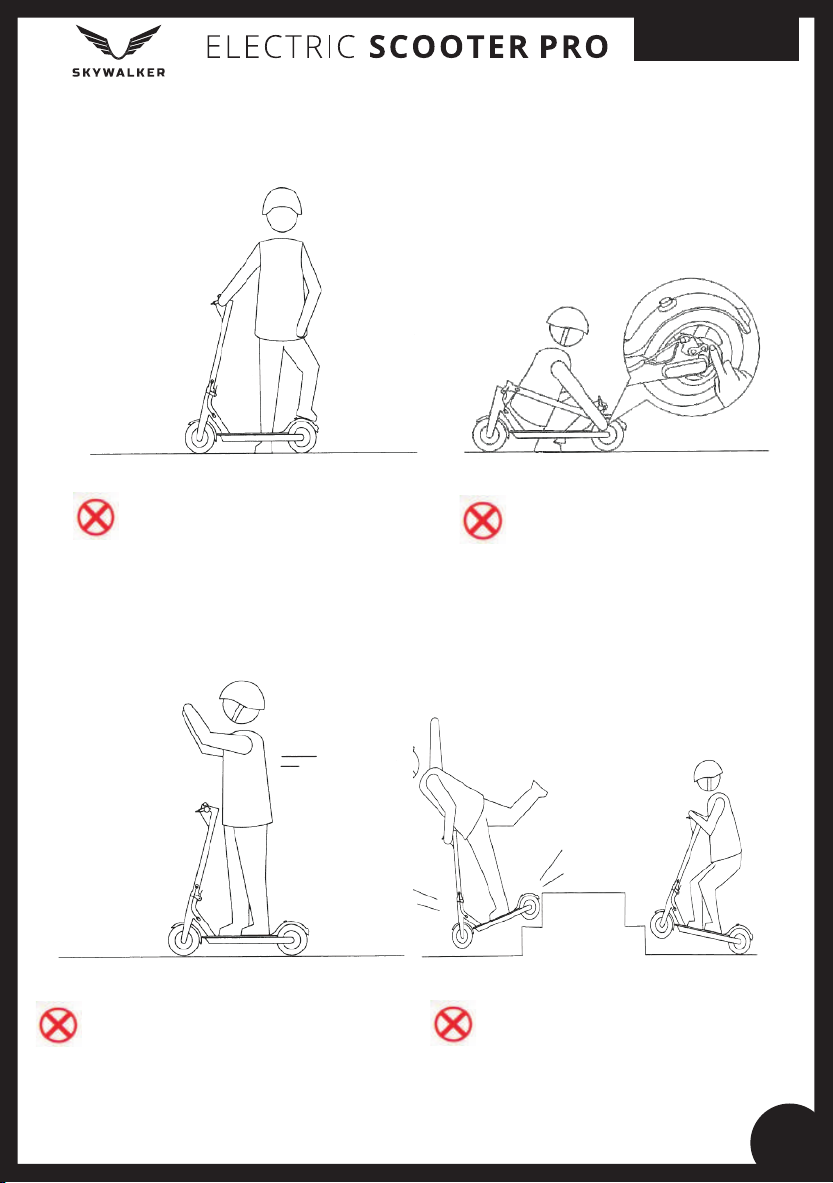 SKYWALKER

ELECTRIC SCOOTER PRO