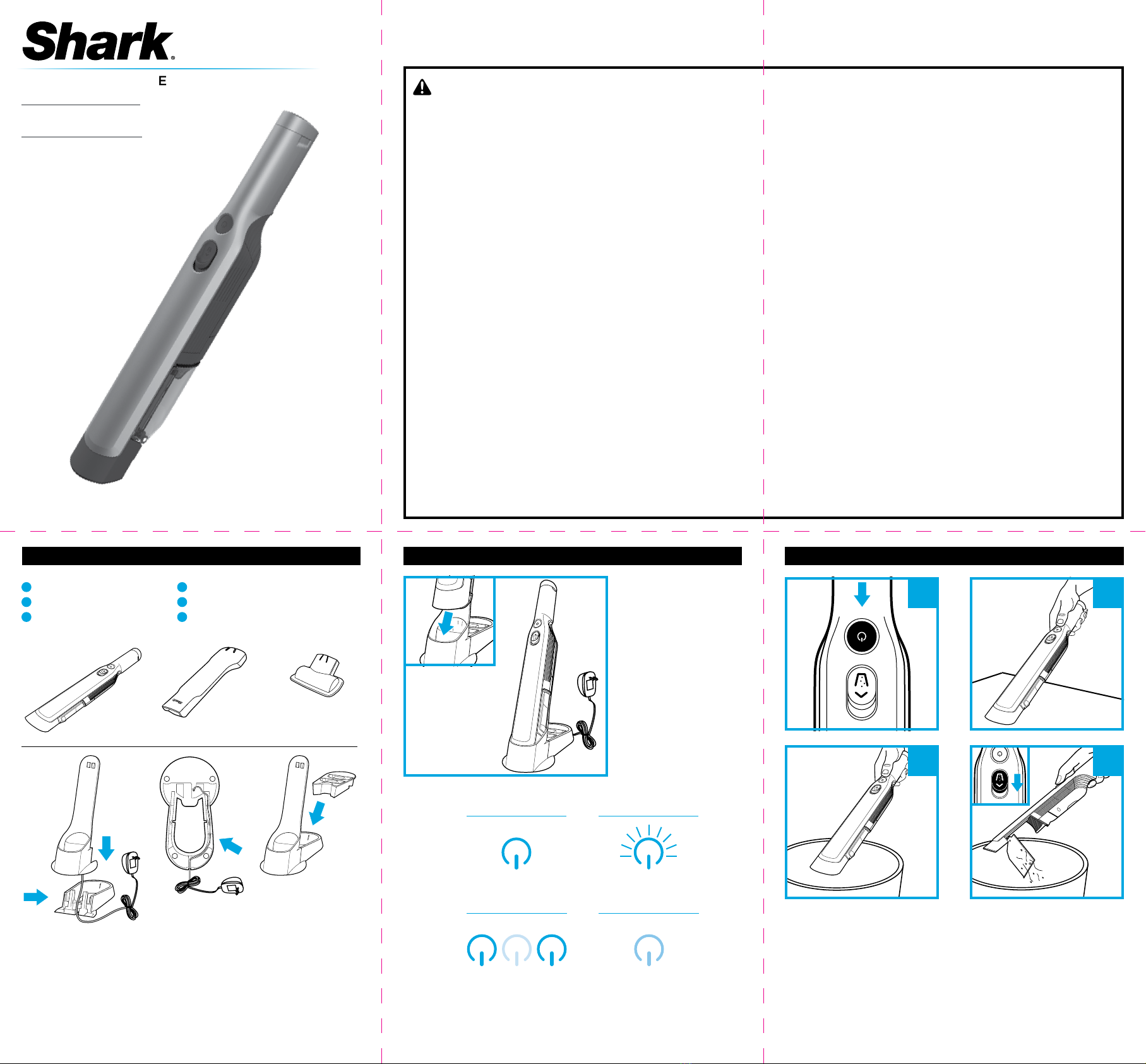 Shark®

E