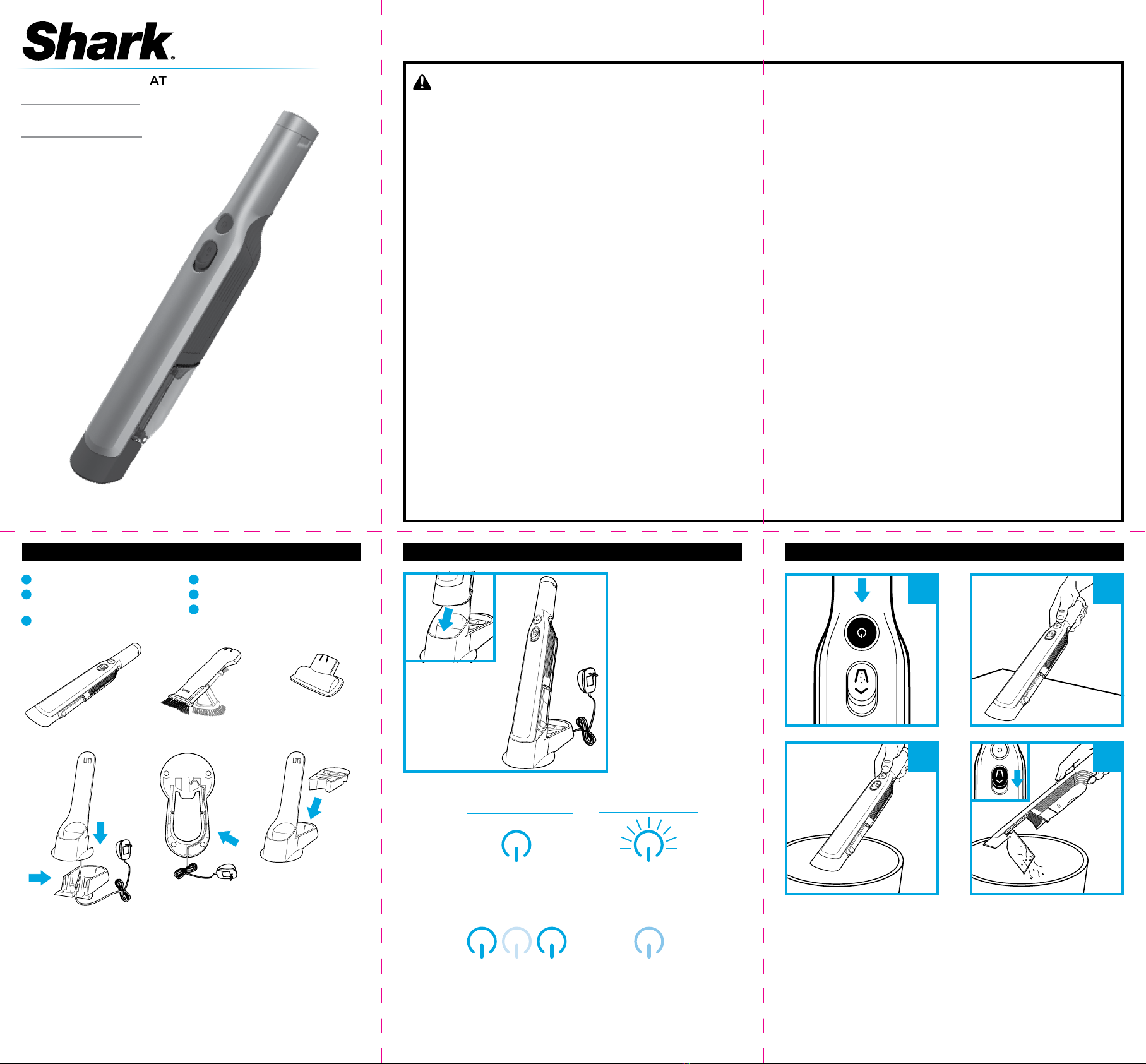 Shark®

AT