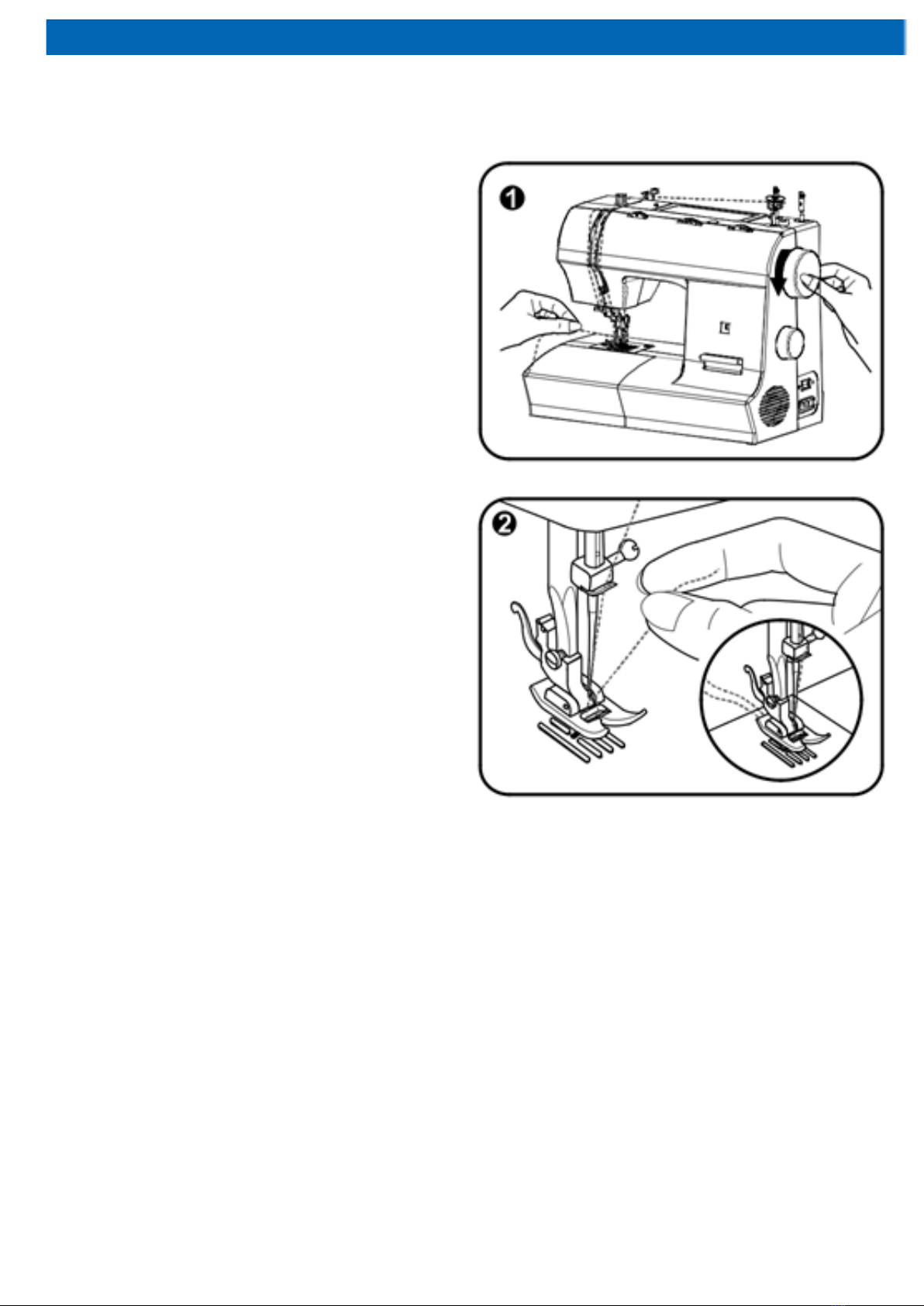 1

2