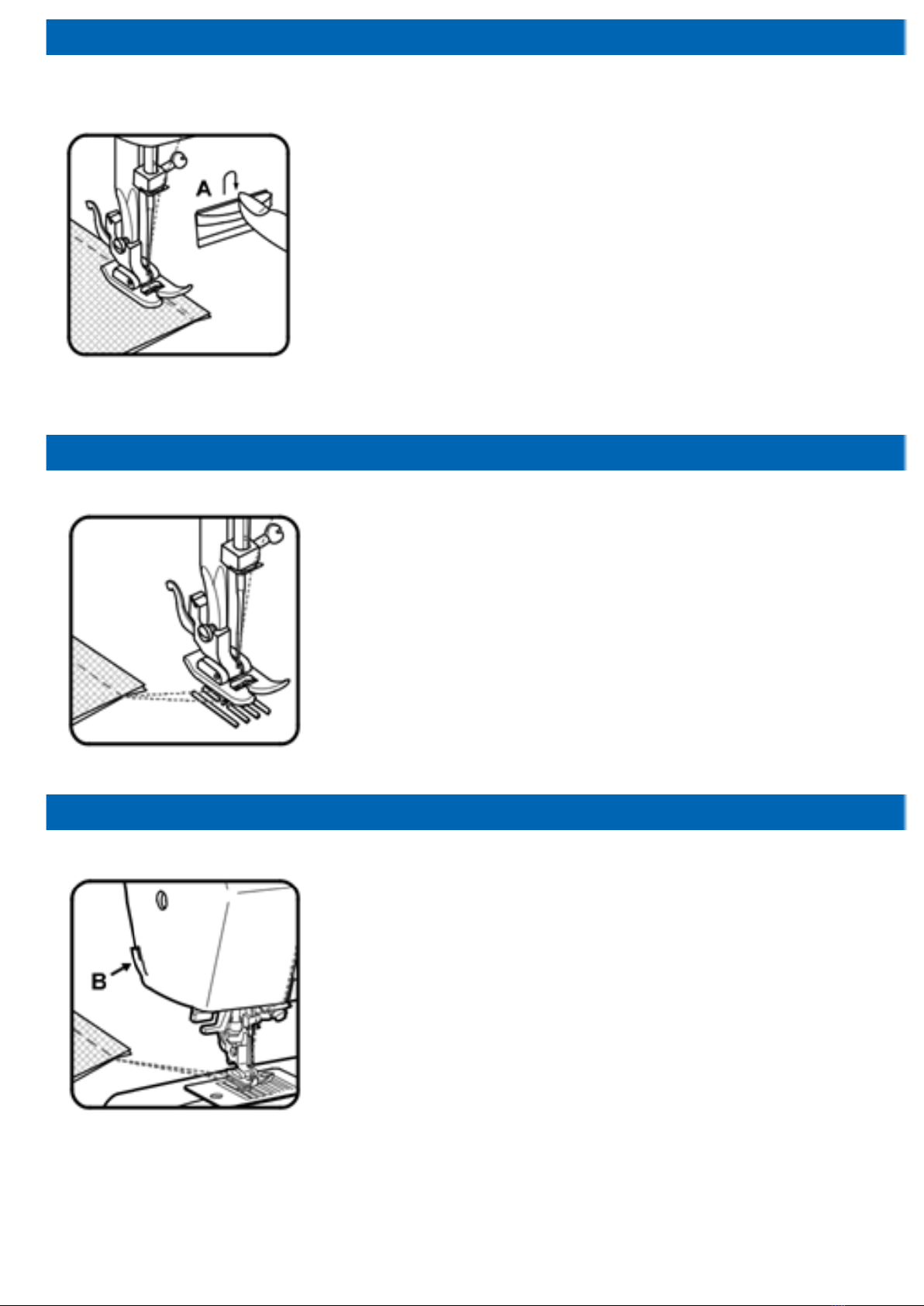 A

B