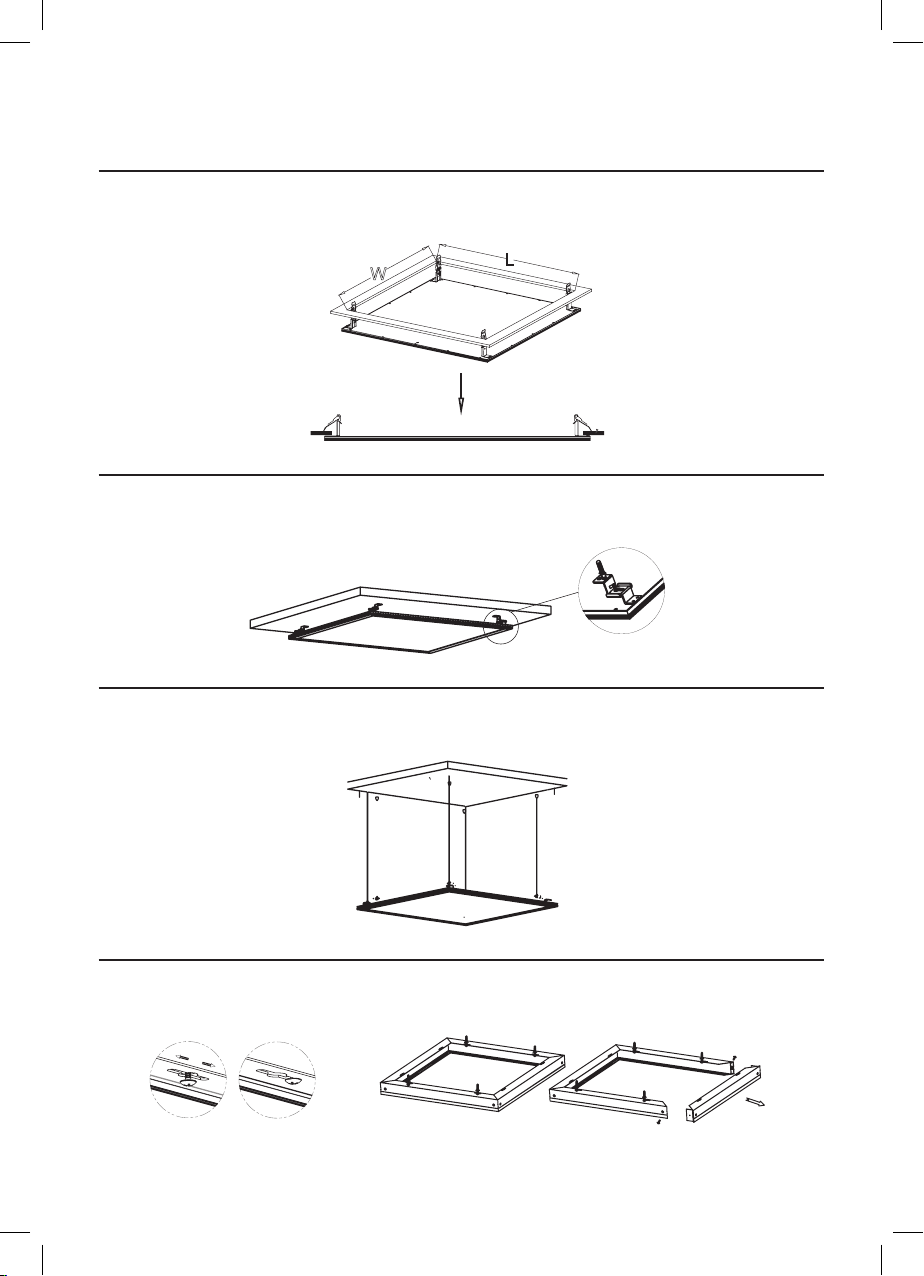 W
L