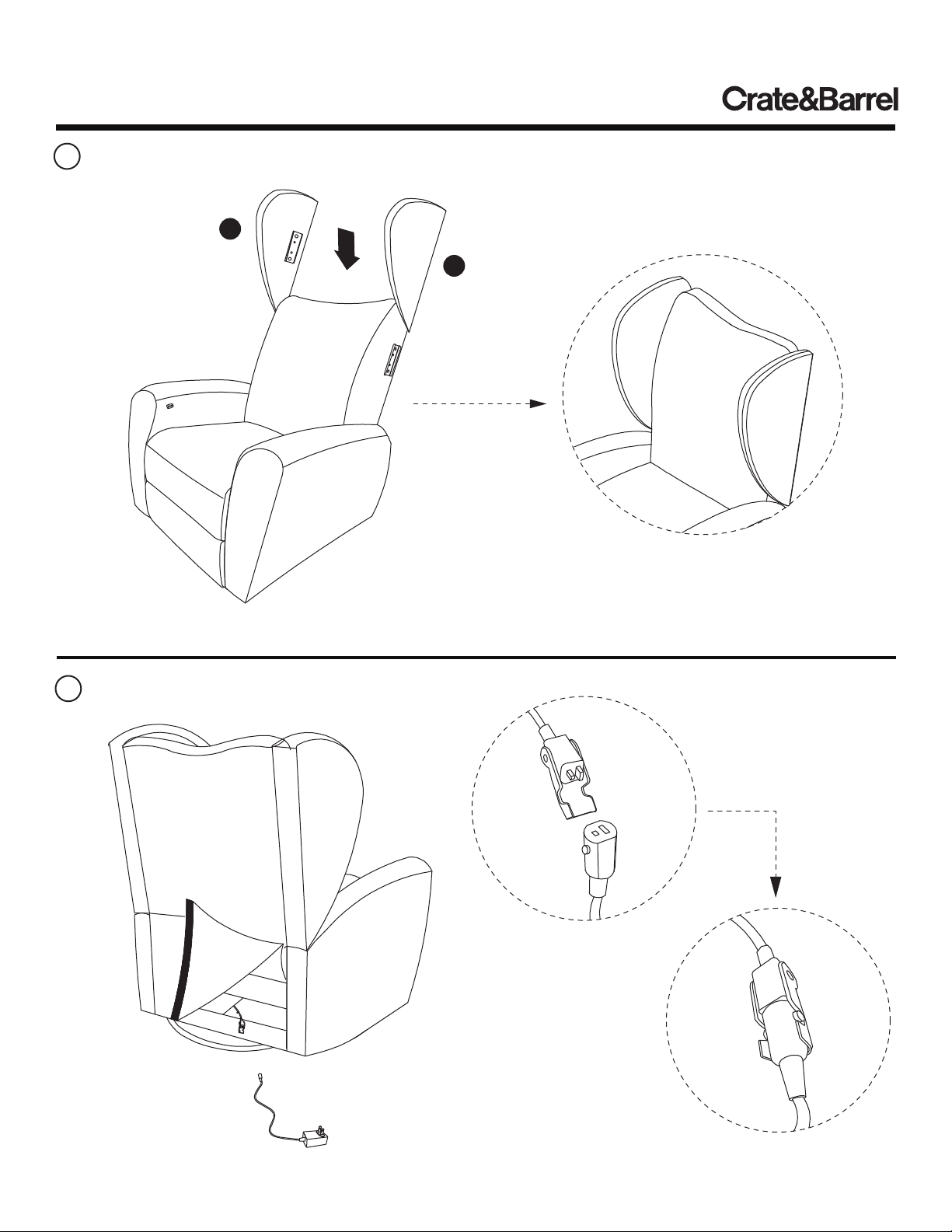 Crate&Barrel