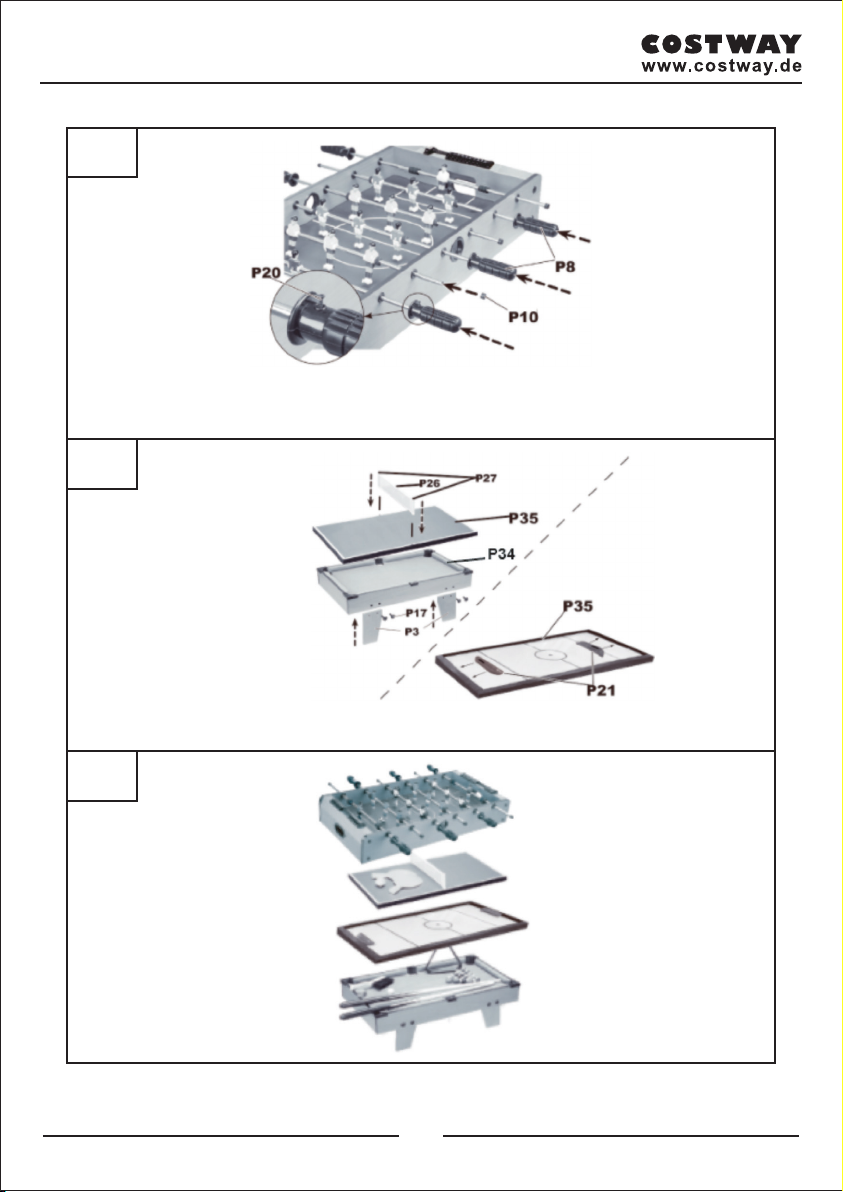 COSTWAY
www.costway.de

P20
P8
P10

P27
P26
P35
P34
P17
P3
P35
P21