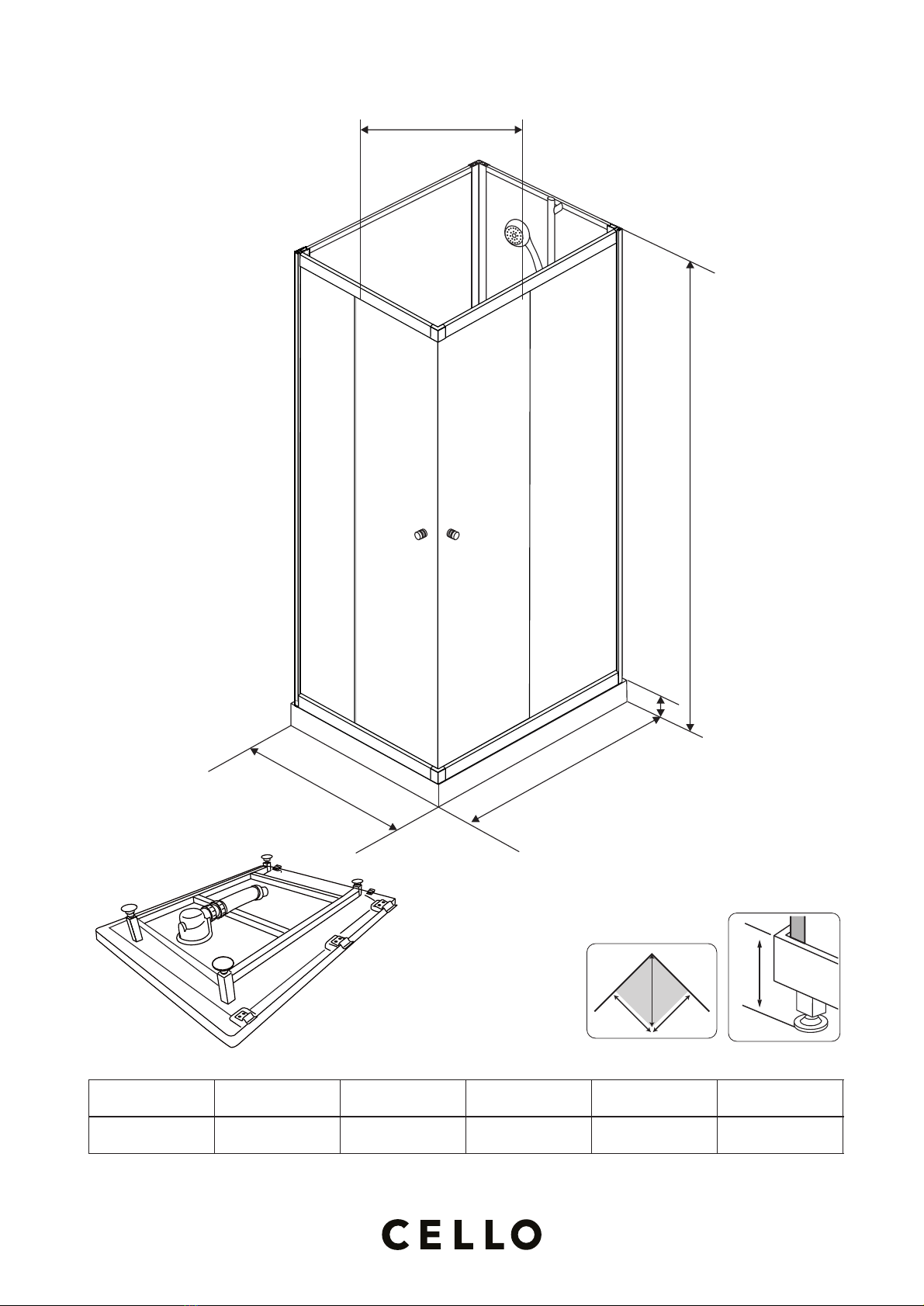 CELLO