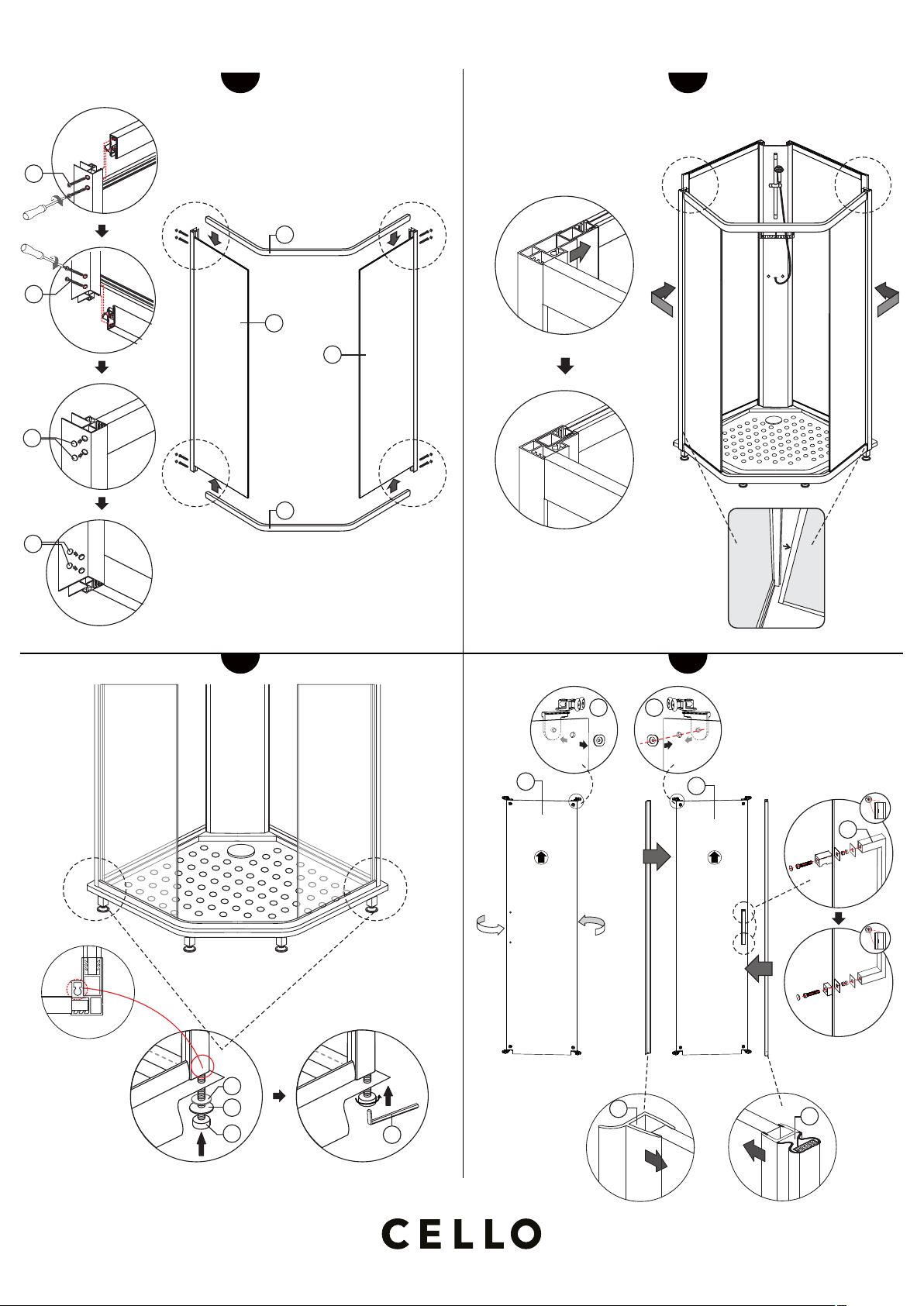 CELLO