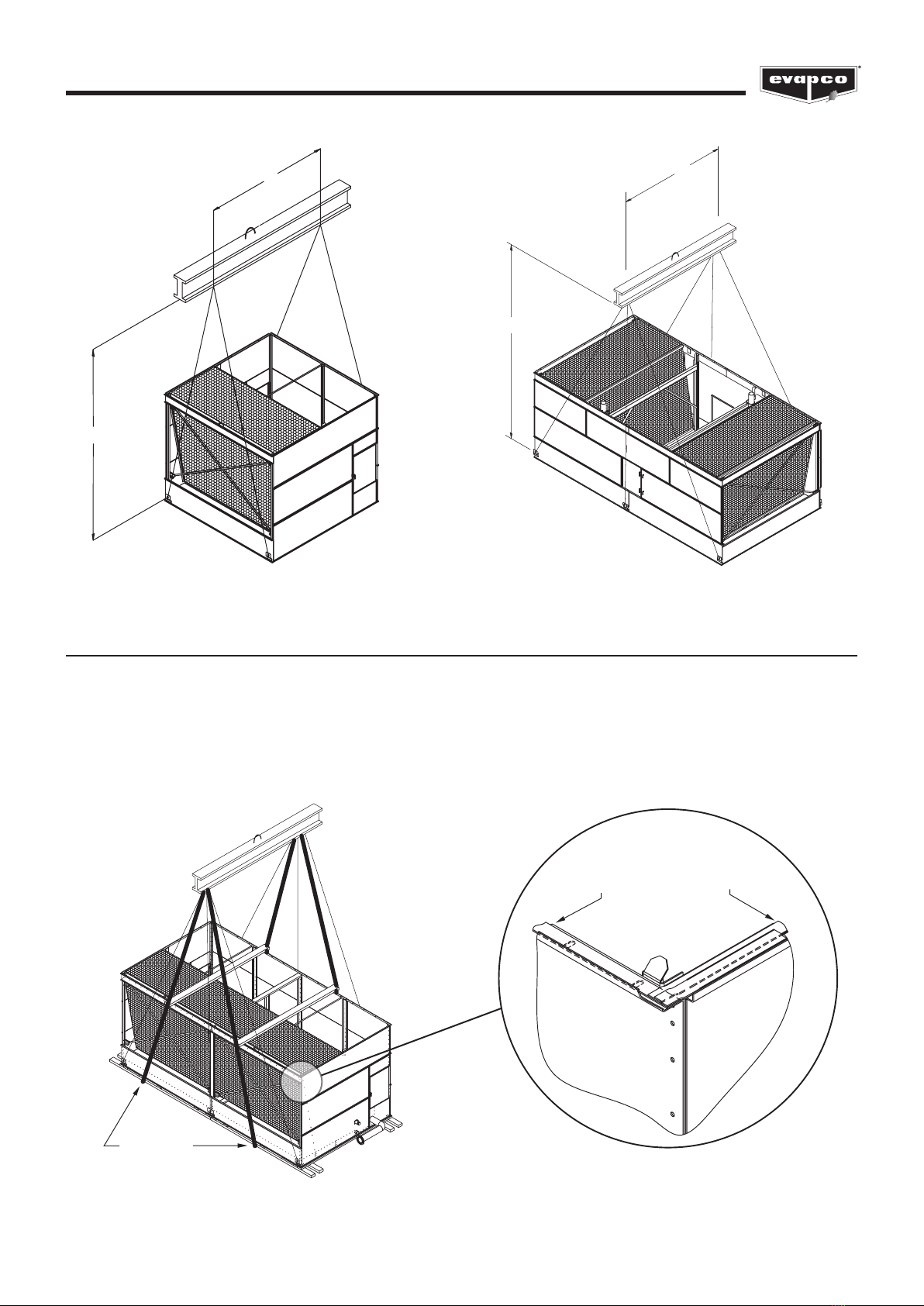 evapco