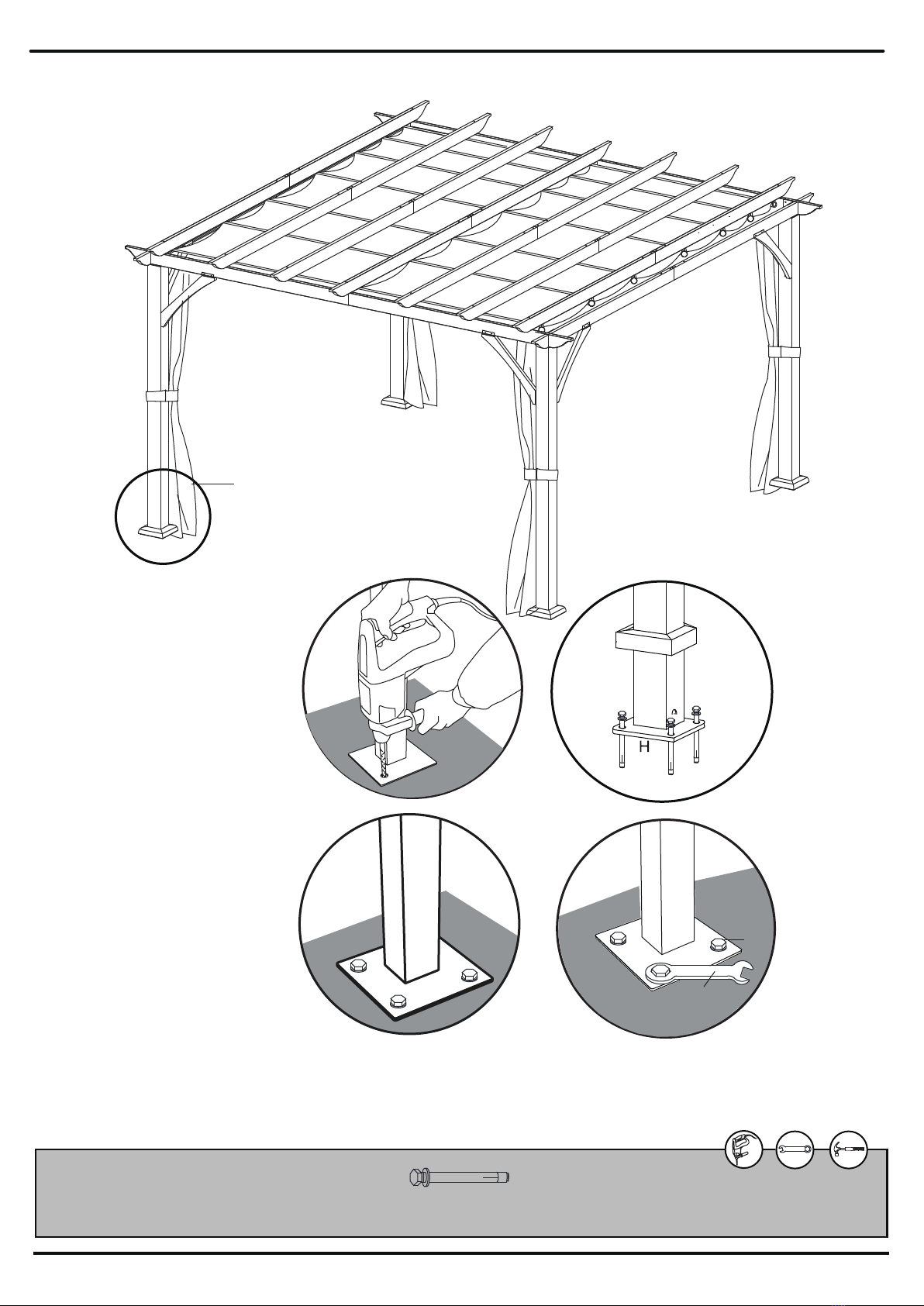 H