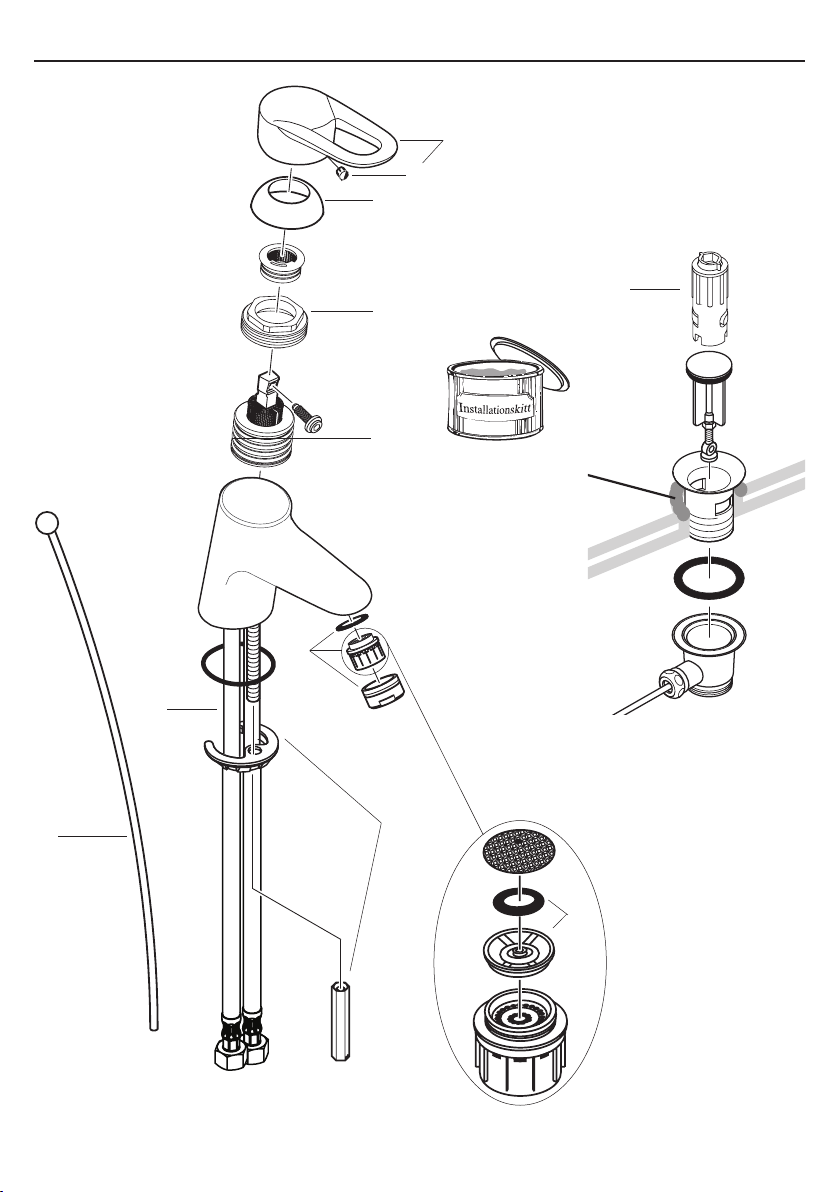 Installationskitt