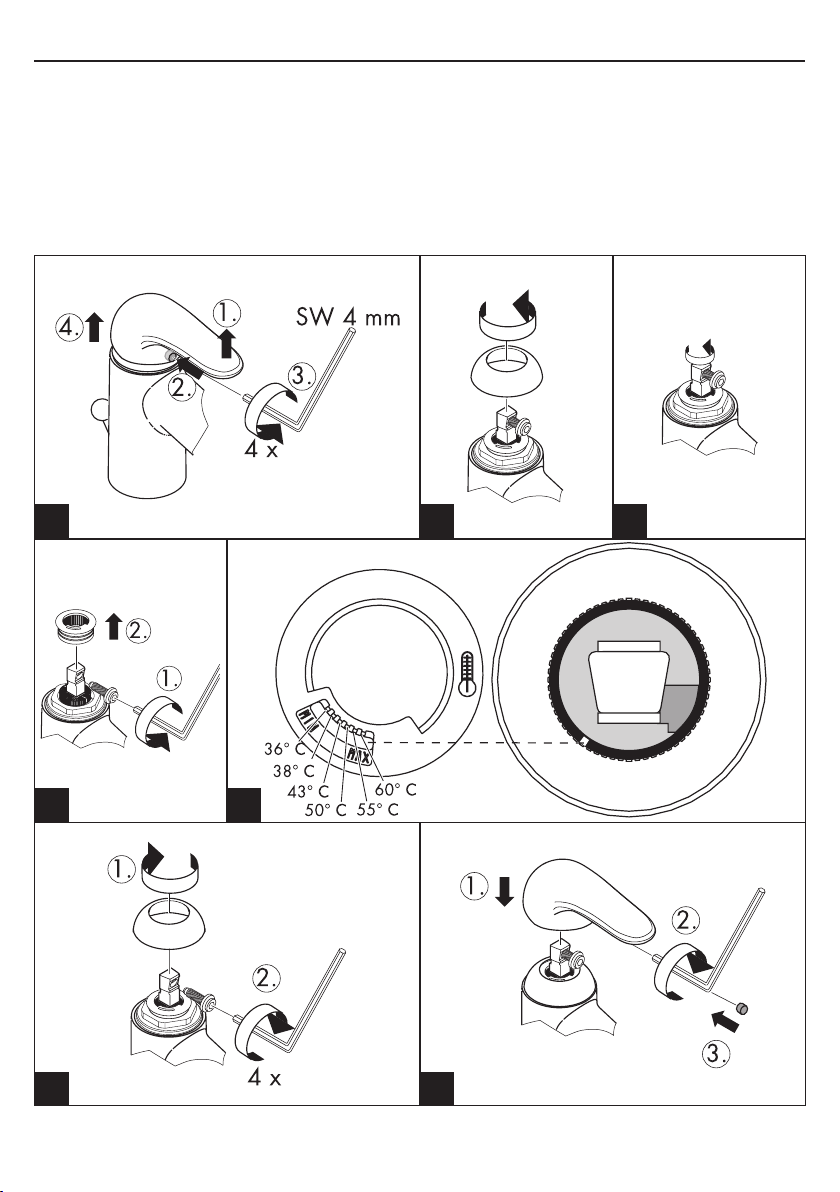 4. 1. SW 4 mm
2. 3.
4 x

2.
1.

36° C
38° C
43° C
50° C
55° C
60° C

1.
2.
4 x

1.
2.
3.