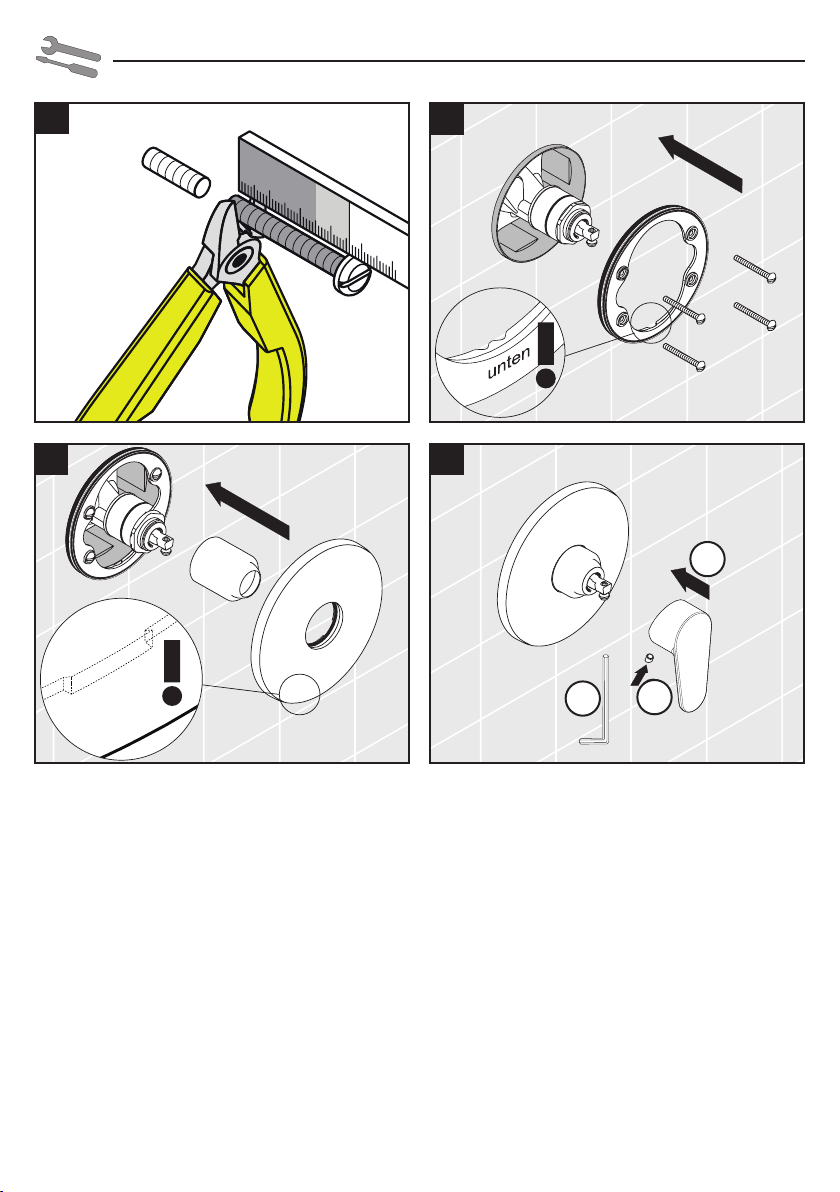 unten