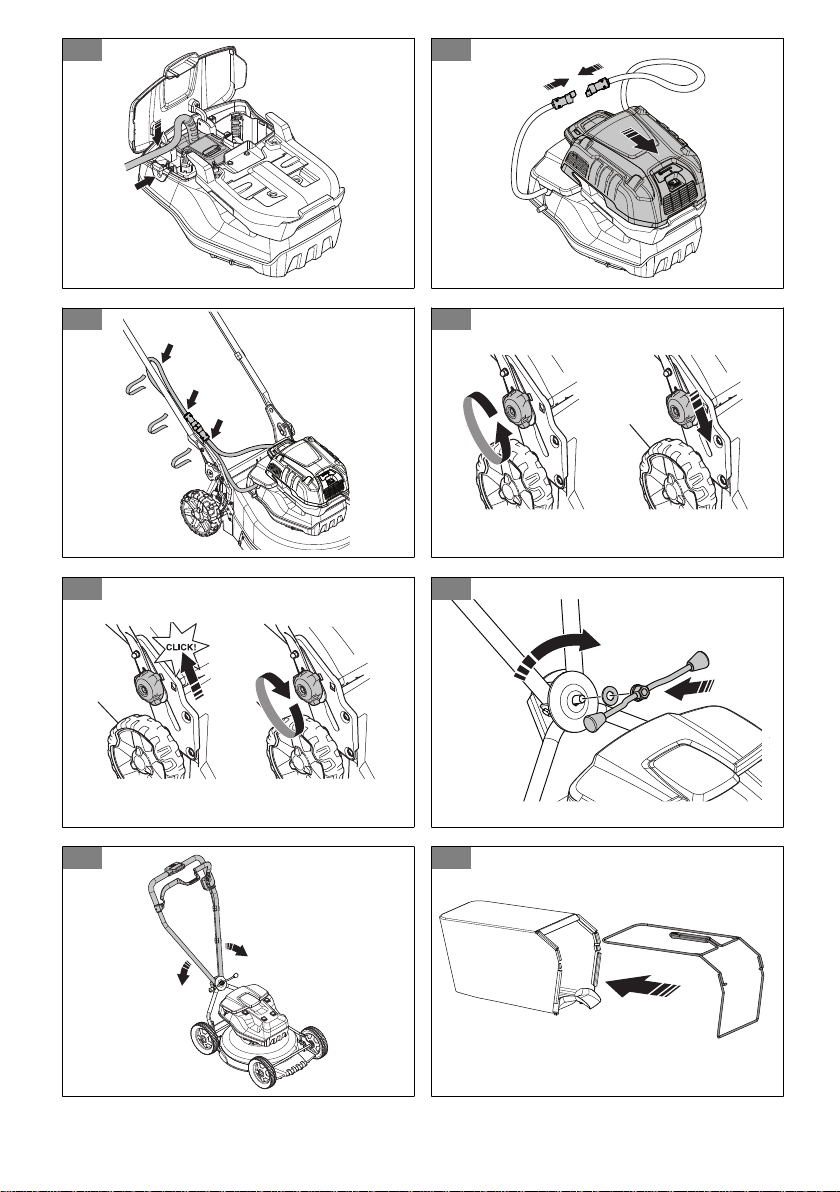 CLICK!