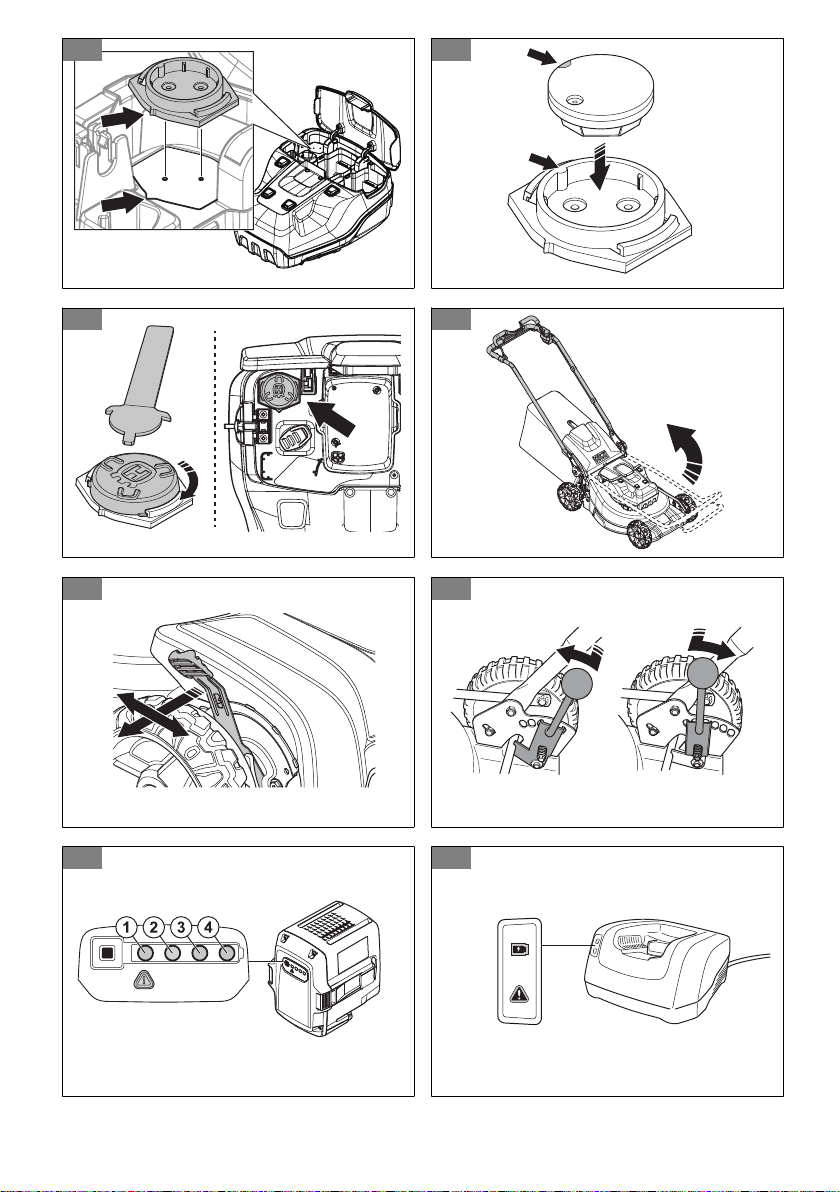 1 2 3 4