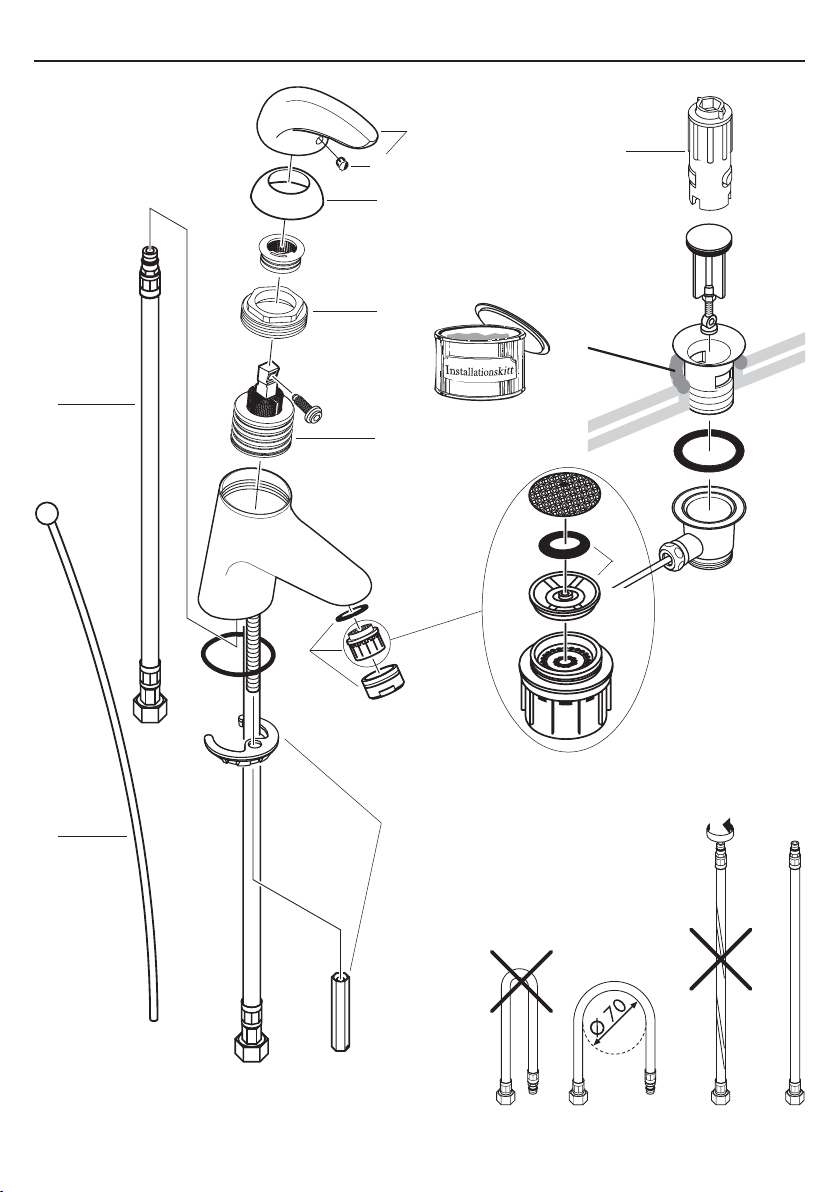 Installationskitt

$\phi 70$