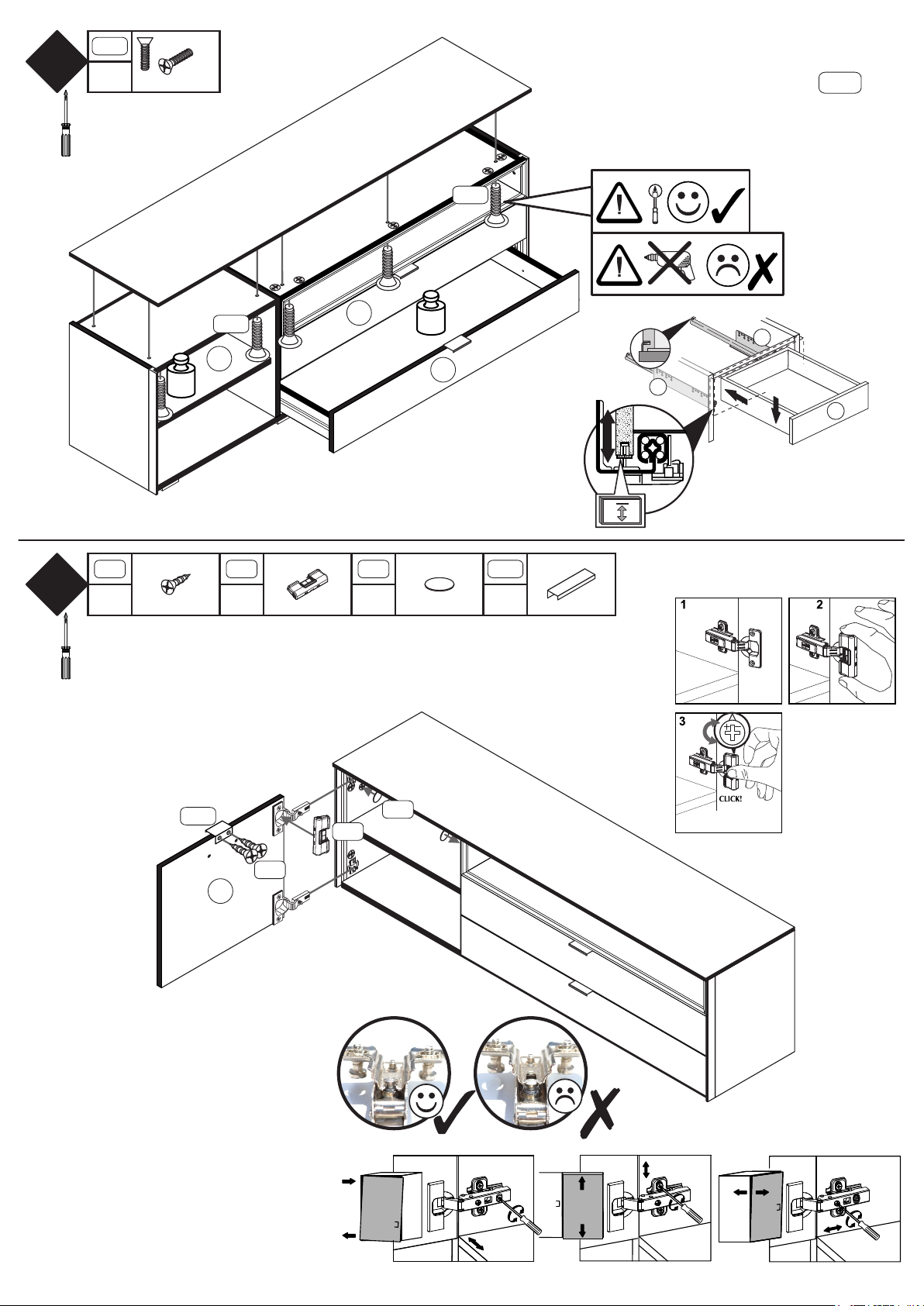 1

2

3

CLICK!