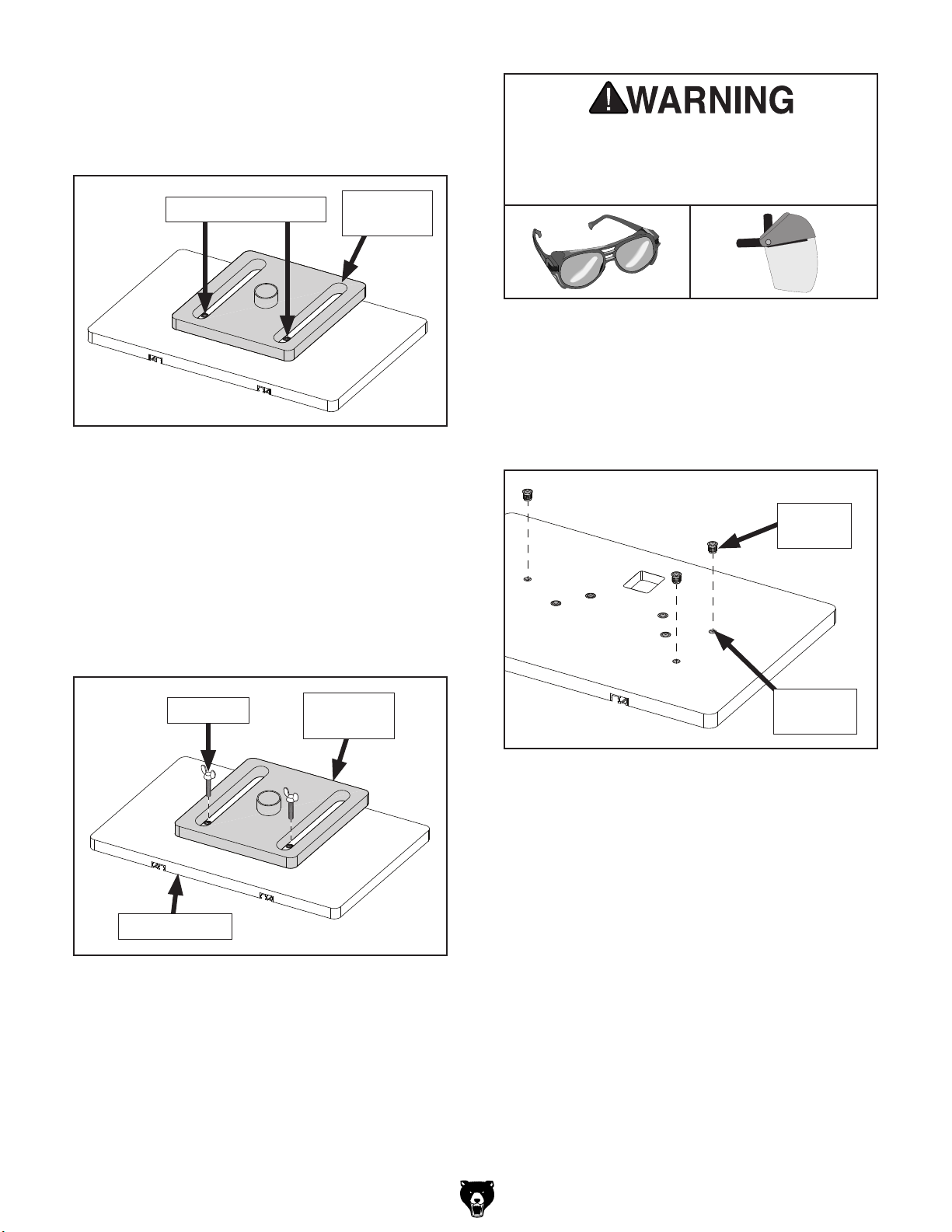 WARNING