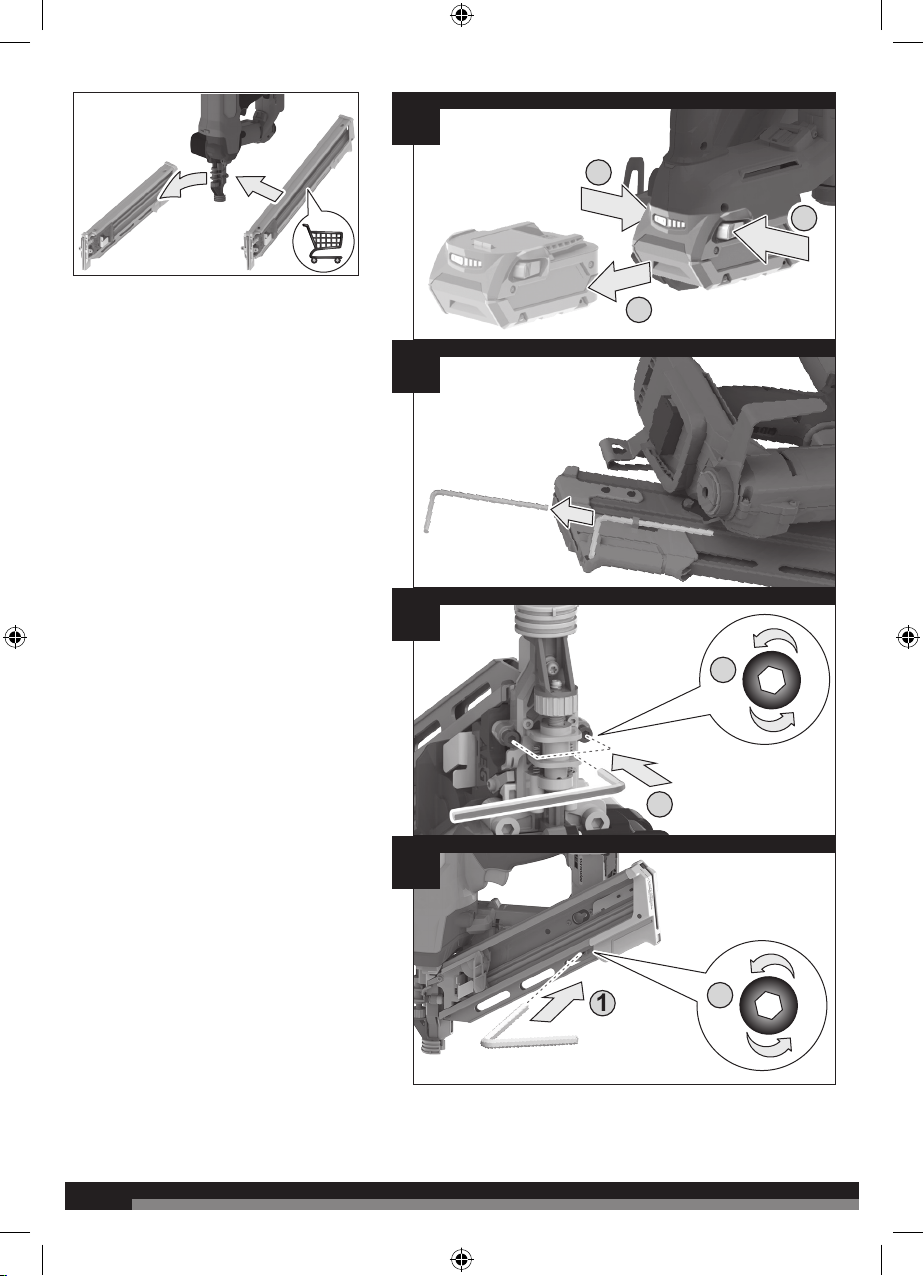 1