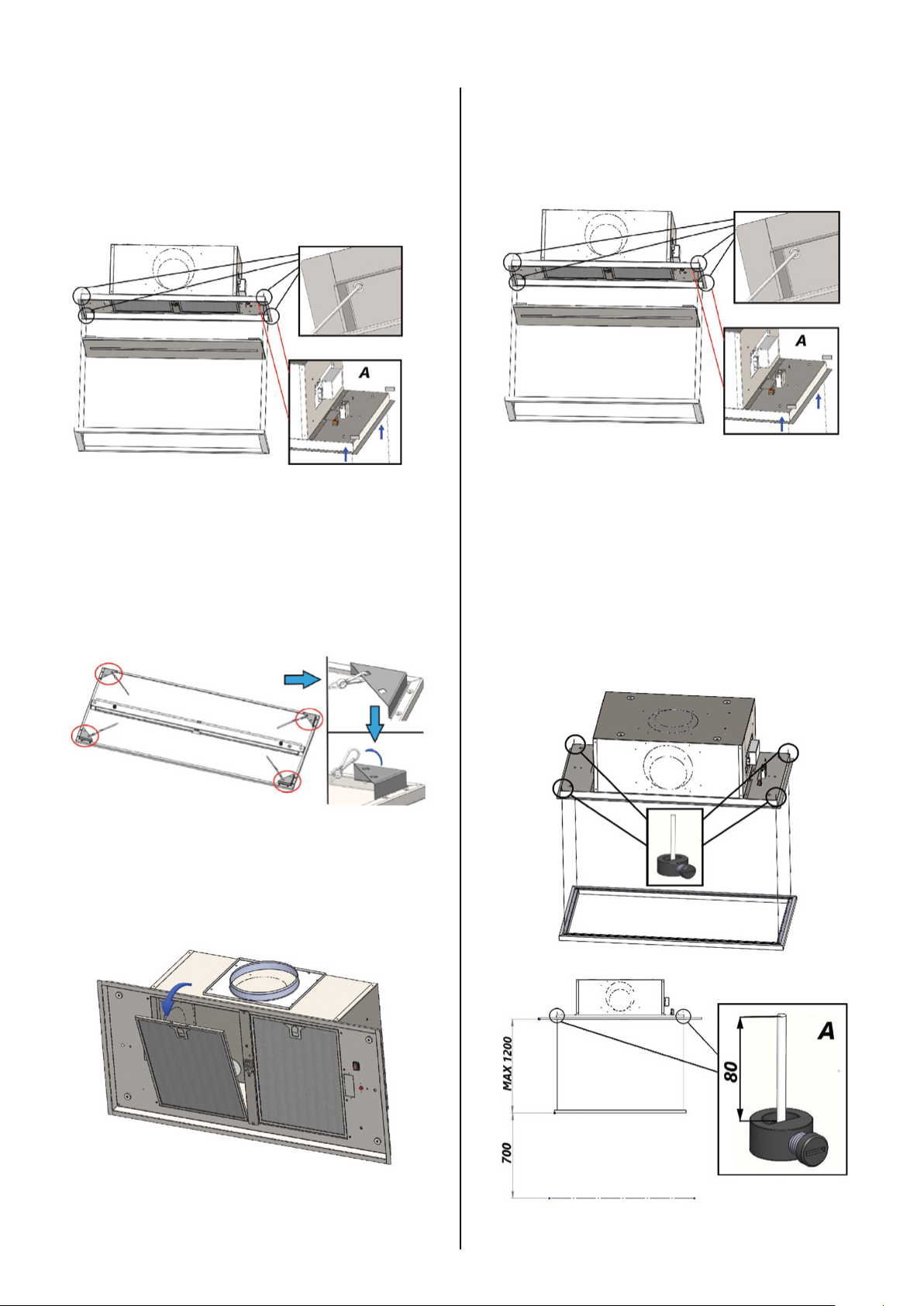 A

A

MAX 1200

700

80

A