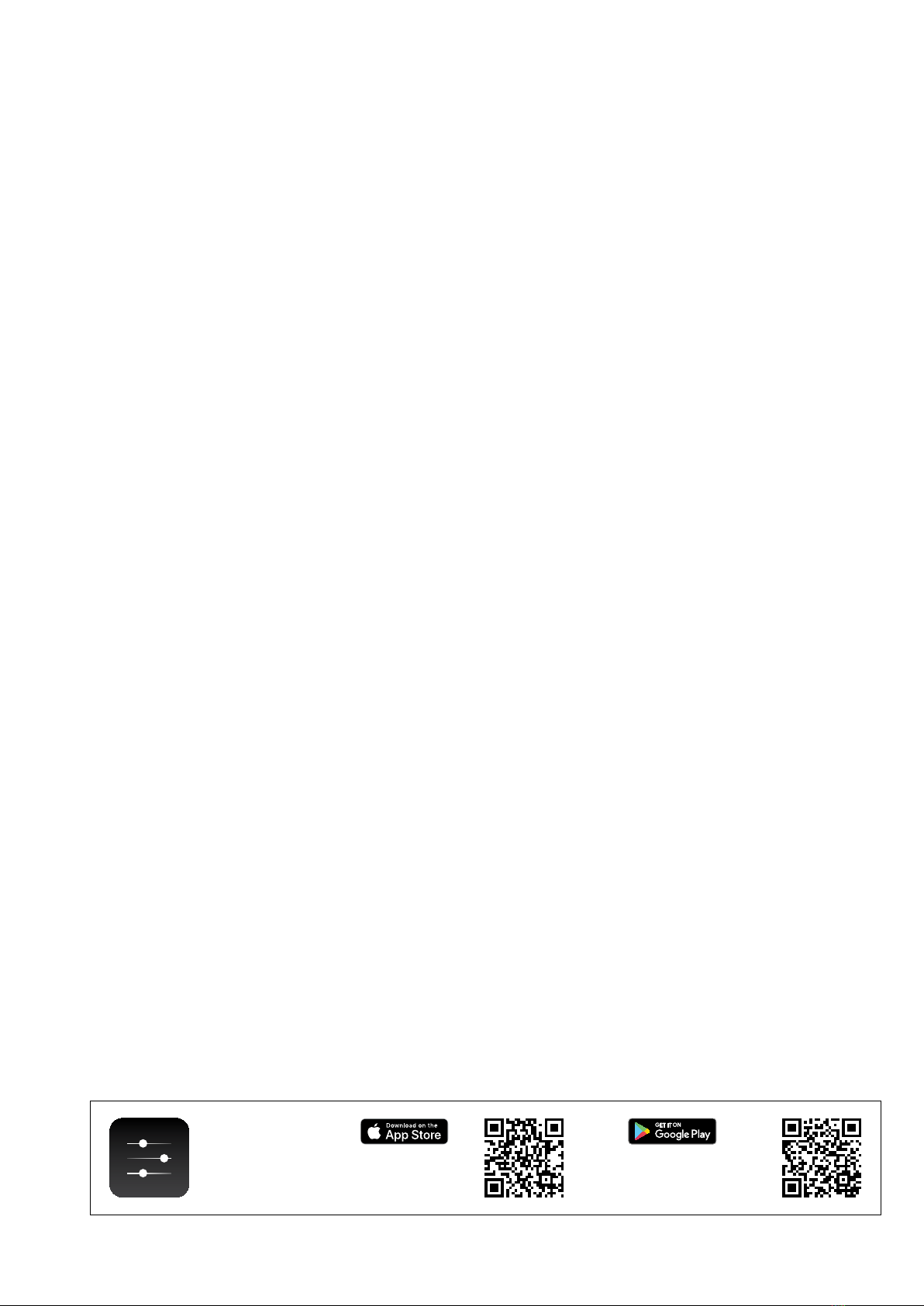 Download on the
App Store

GET IT ON
Google Play